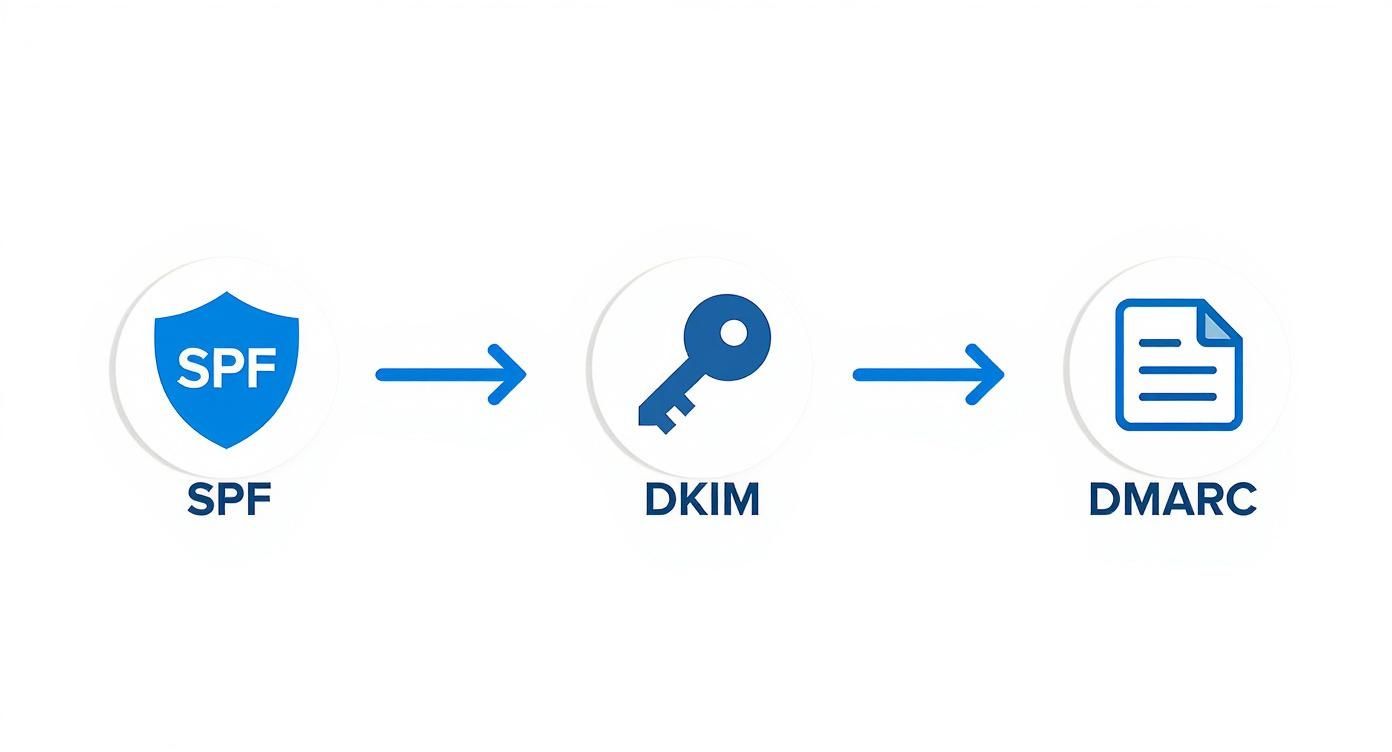 SPF

SPF

DKIM

DMARC