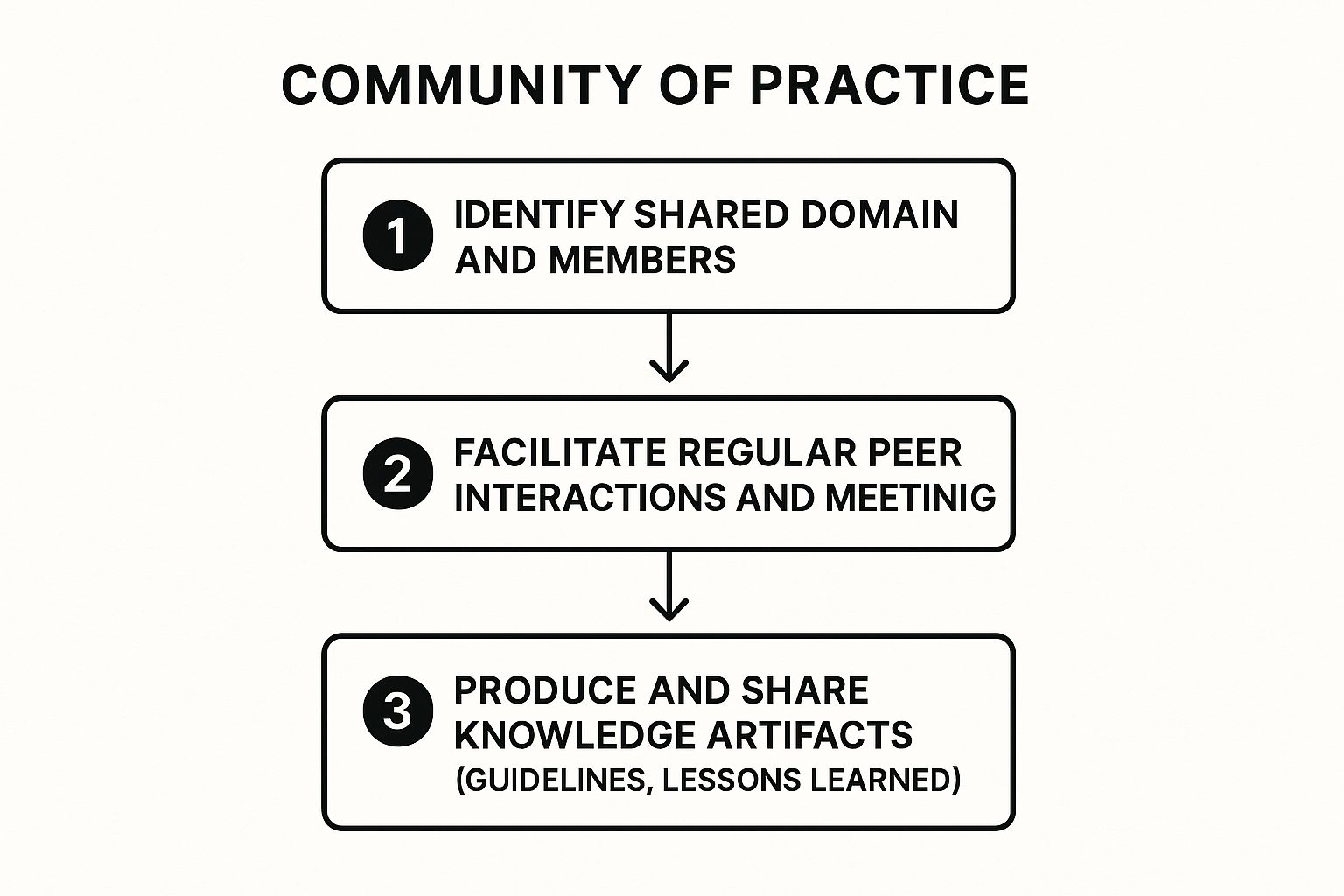 COMMUNITY OF PRACTICE

1 IDENTIFY SHARED DOMAIN AND MEMBERS

2 FACILITATE REGULAR PEER INTERACTIONS AND MEETINIG

3 PRODUCE AND SHARE KNOWLEDGE ARTIFACTS (GUIDELINES, LESSONS LEARNED)