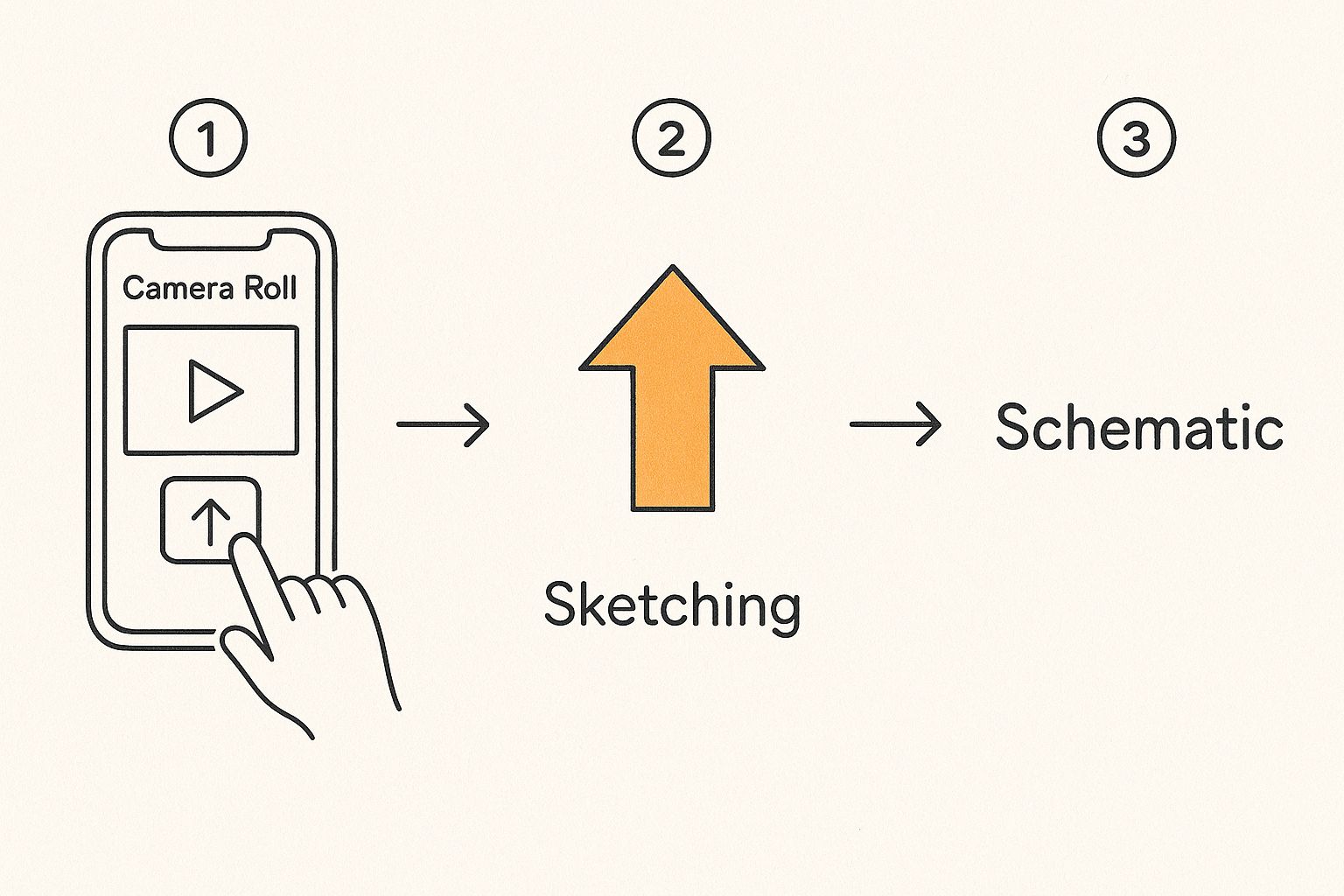 ①

Camera Roll

②

Sketching

③

Schematic