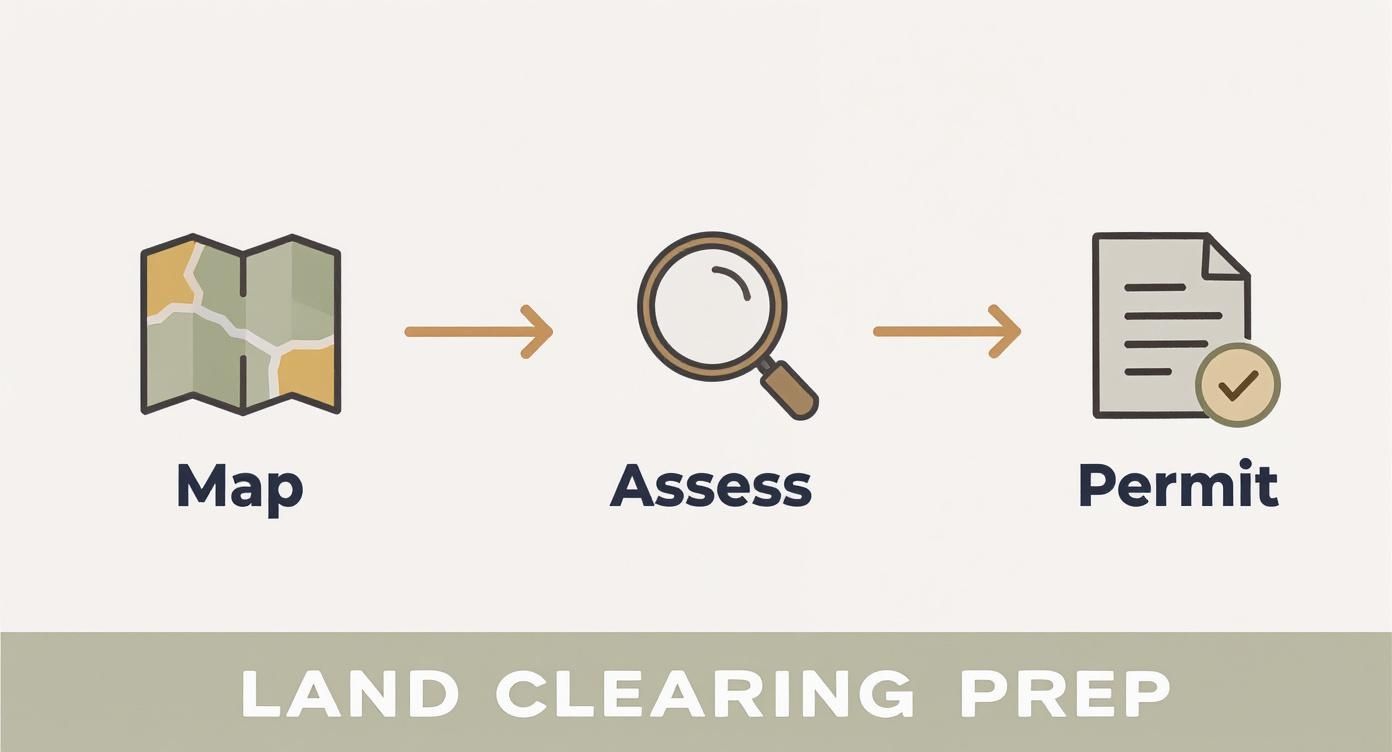 Map

Assess

Permit

LAND CLEARING PREP