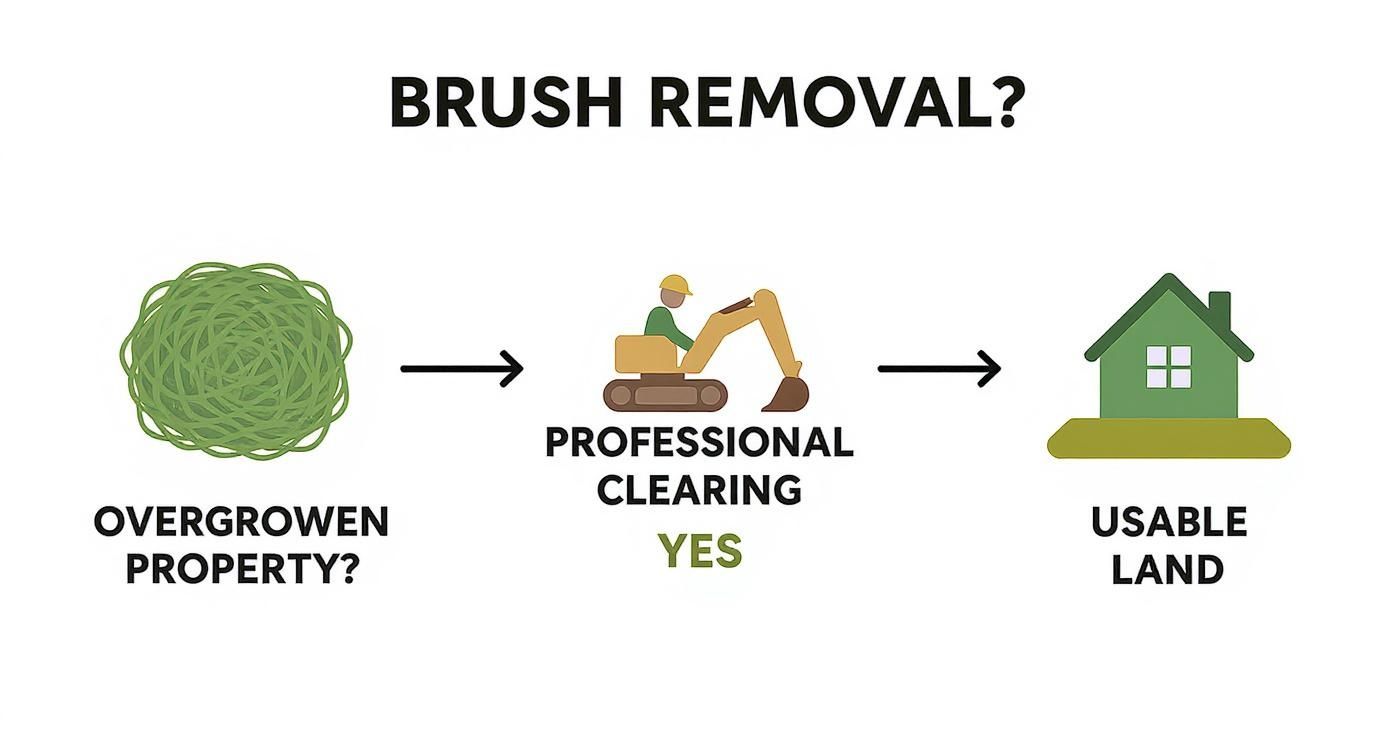 BRUSH REMOVAL?

OVERGROWEN PROPERTY?

PROFESSIONAL CLEARING

YES

USABLE LAND