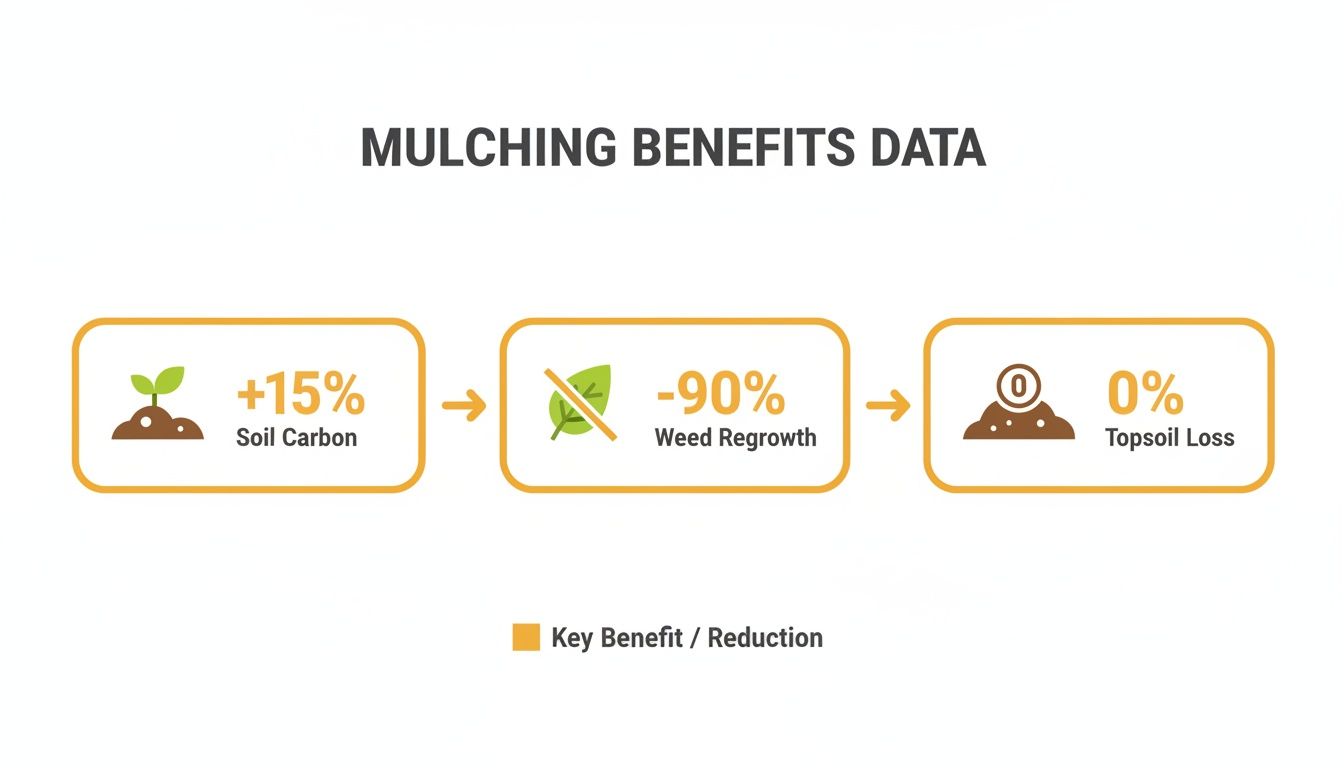 MULCHING BENEFITS DATA

+15%
Soil Carbon

-90%
Weed Regrowth

0
0%
Topsoil Loss

Key Benefit / Reduction