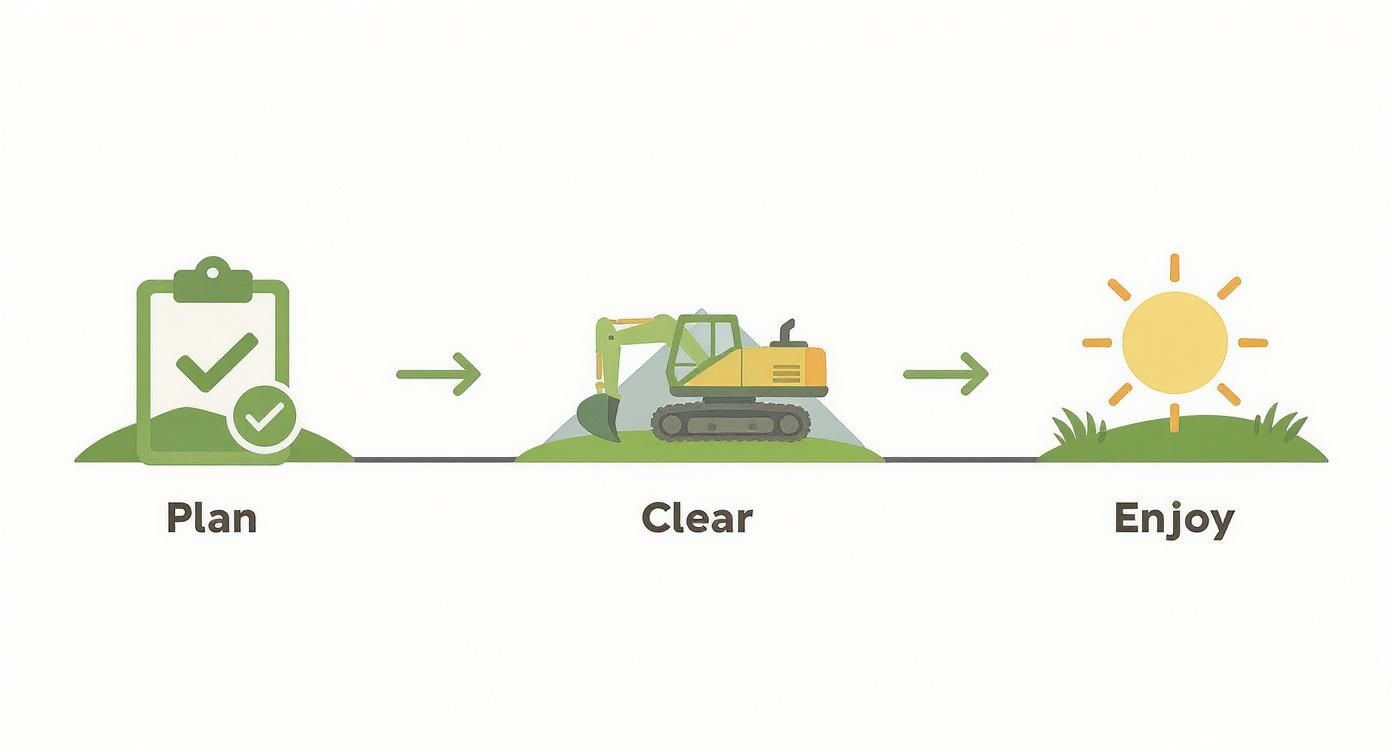 Plan

Clear

Enjoy