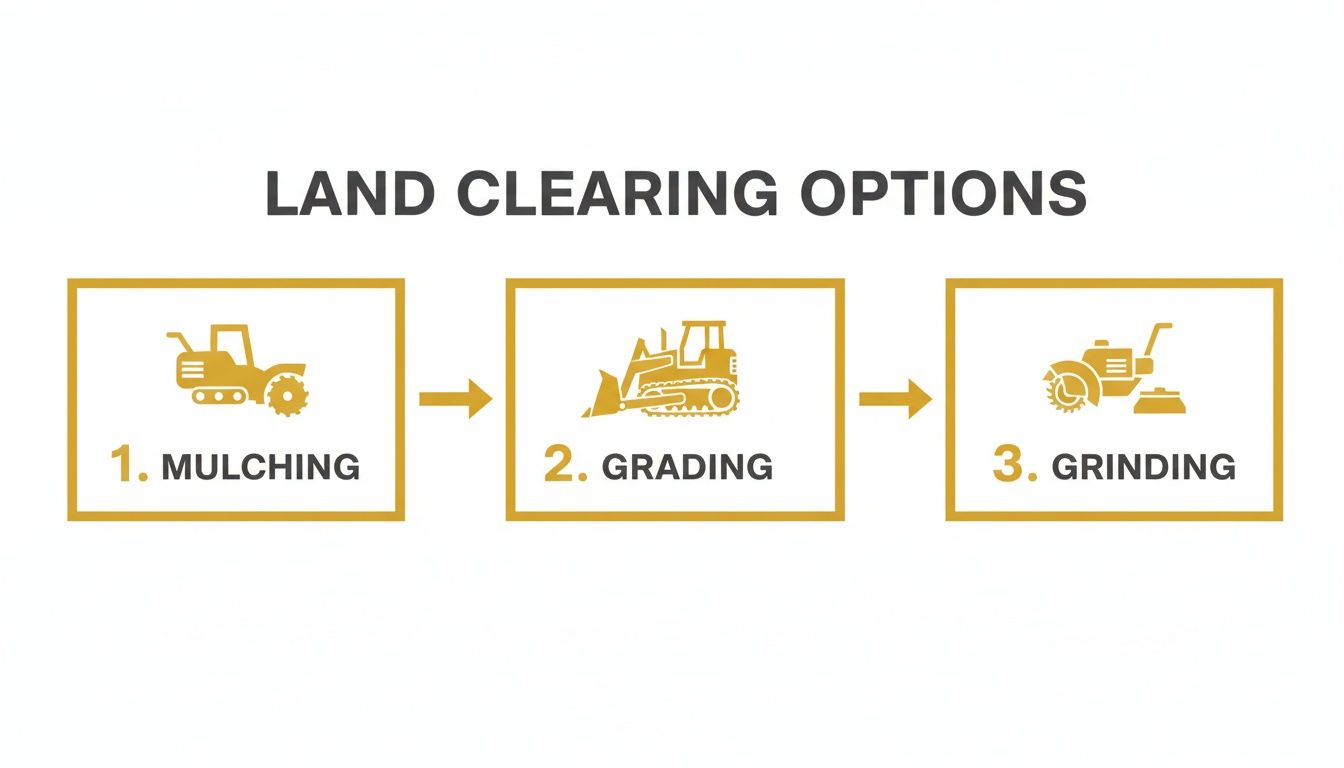 LAND CLEARING OPTIONS

1. MULCHING

2. GRADING

3. GRINDING