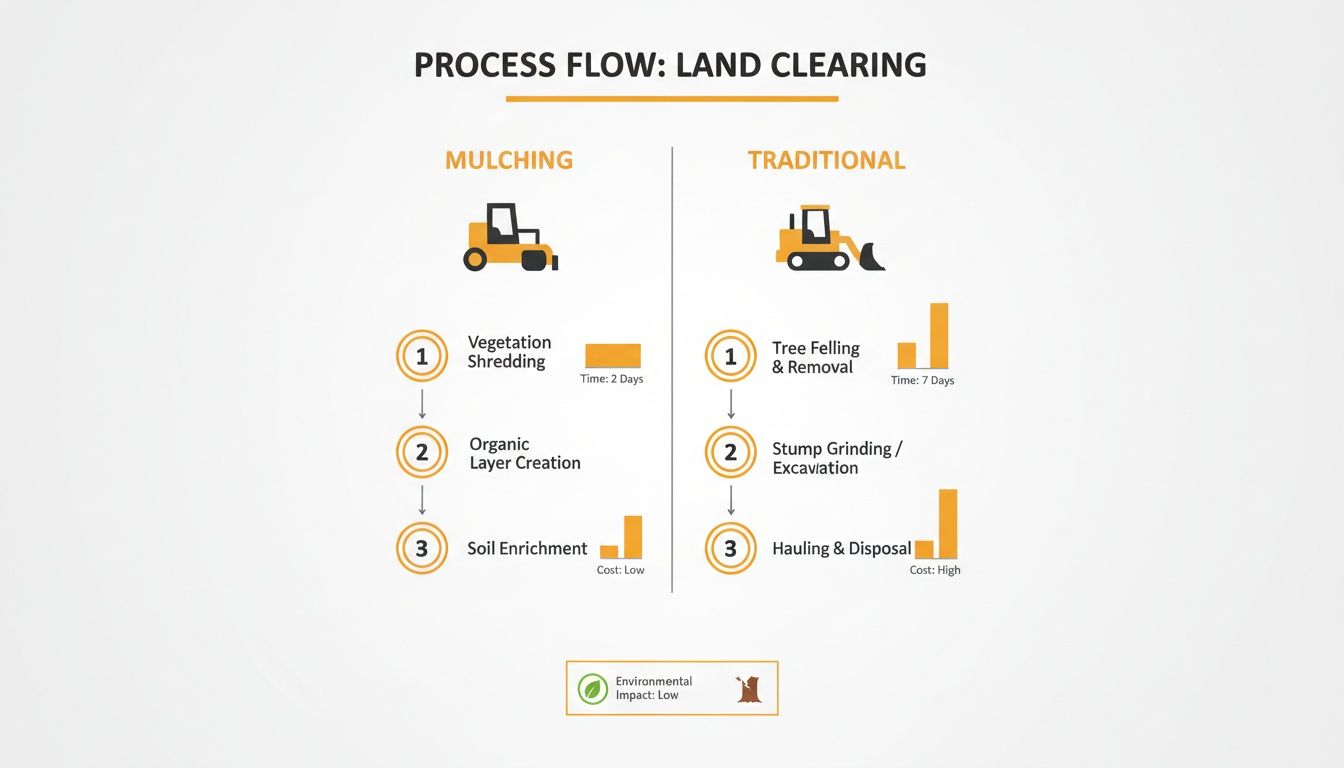 PROCESS FLOW: LAND CLEARING

MULCHING

1 Vegetation Shredding

Time: 2 Days

2 Organic Layer Creation

3 Soil Enrichment

Cost: Low

TRADITIONAL

1 Tree Felling & Removal

Time: 7 Days

2 Stump Grinding / Excavation

3 Hauling & Disposal

Cost: High

Environmental Impact: Low