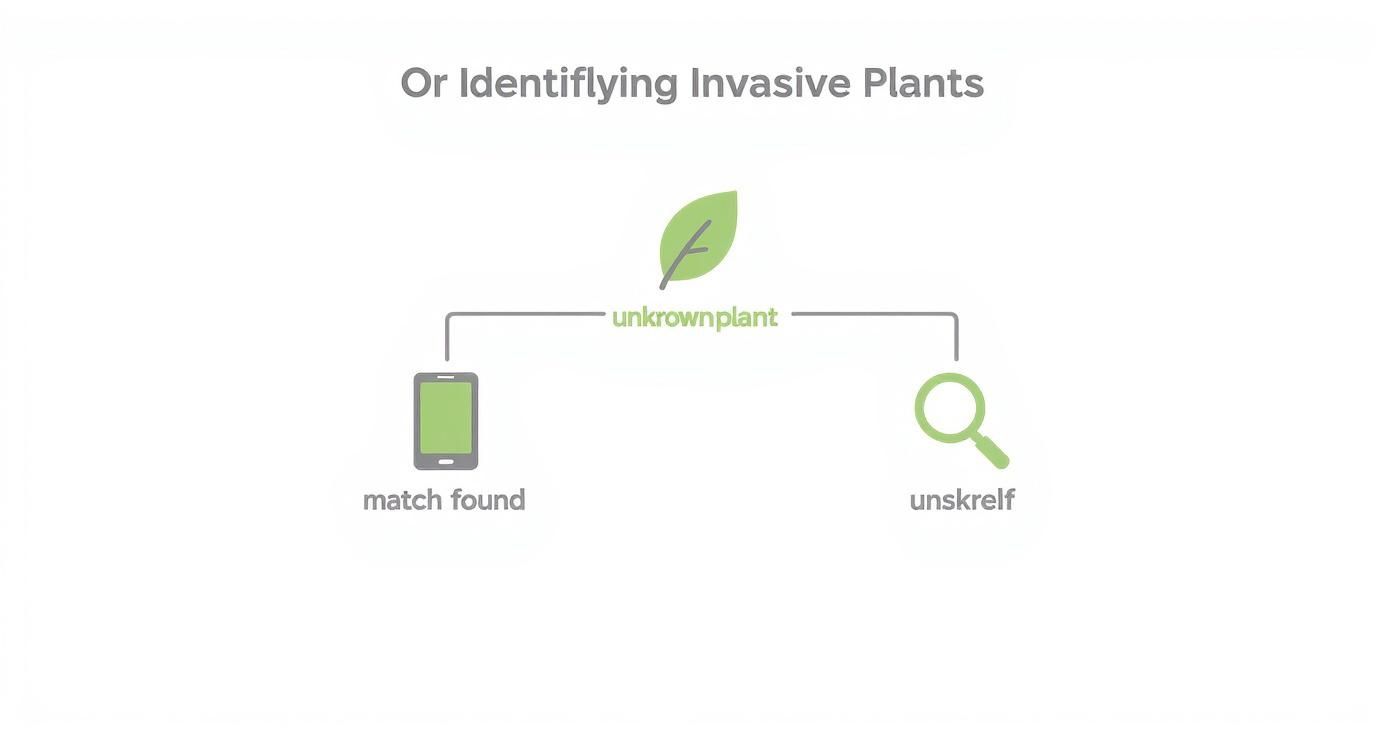 Or Identiflying Invasive Plants

unkrownplant

match found

unskrelf