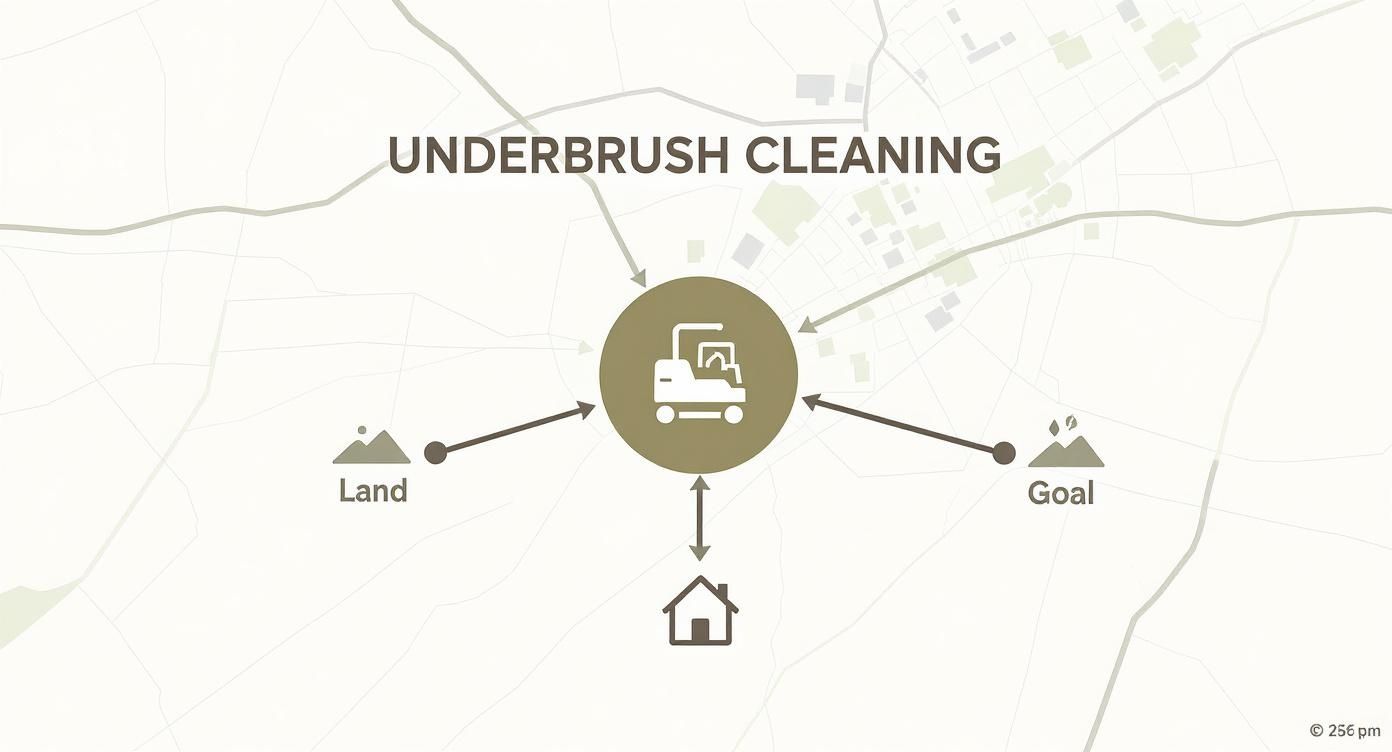 UNDERBRUSH CLEANING

Land

Goal

© 256 pm