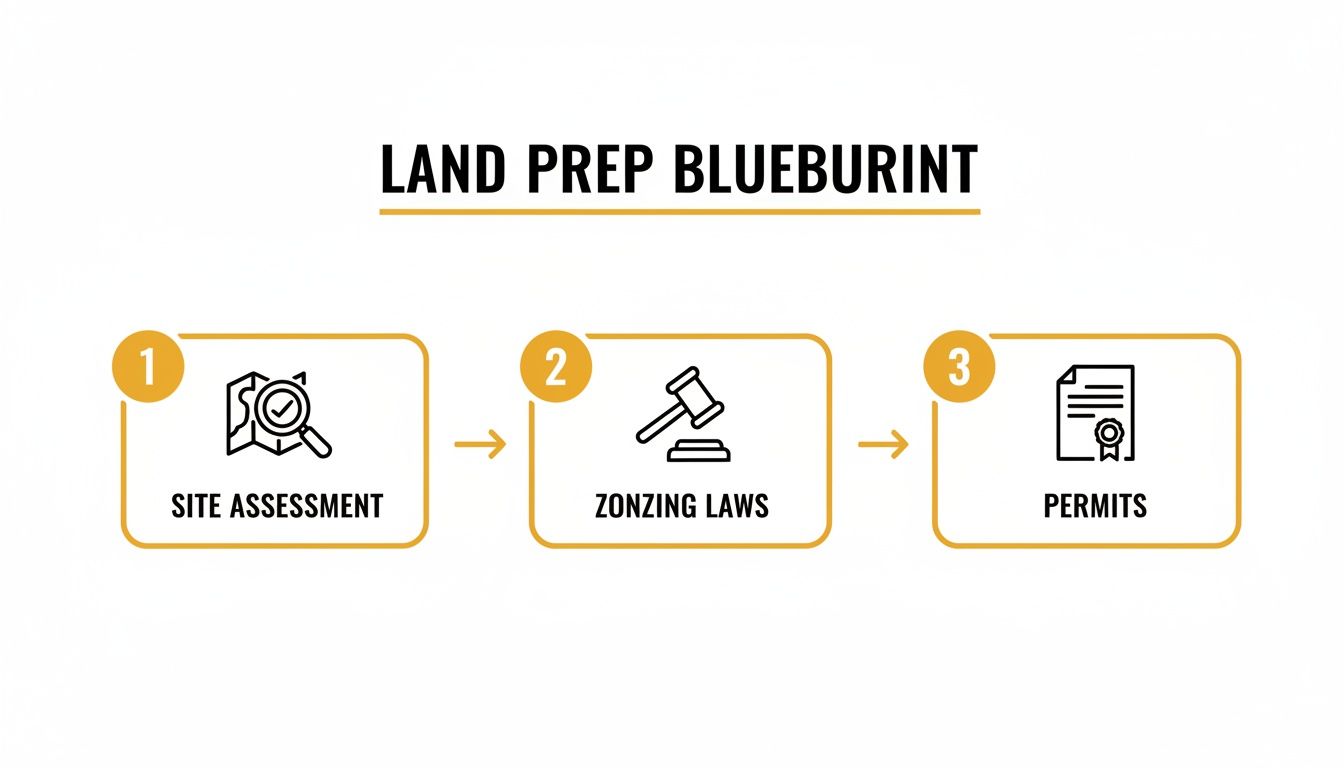 LAND PREP BLUEBURINT

1
SITE ASSESSMENT

2
ZONZING LAWS

3
PERMITS