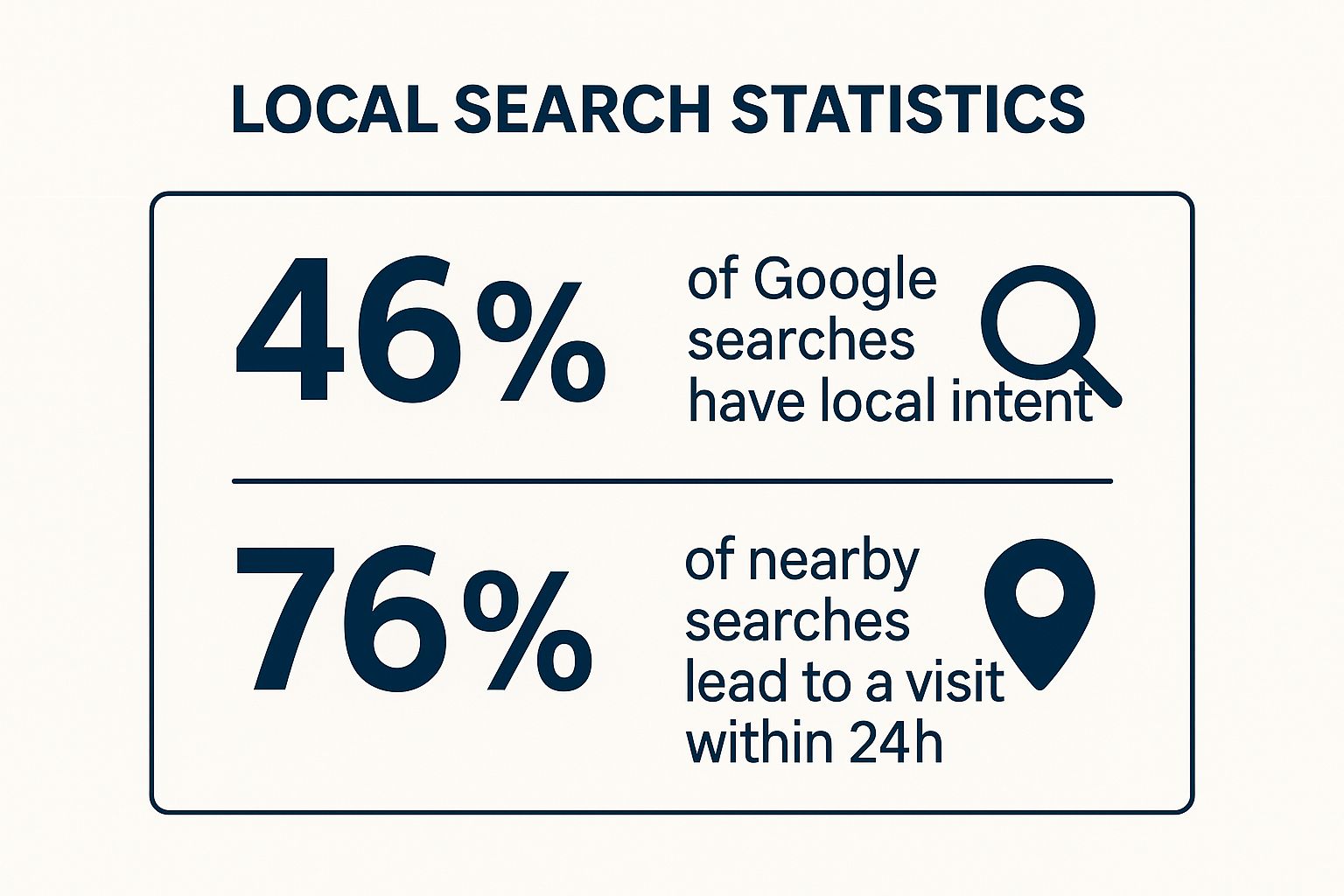 LOCAL SEARCH STATISTICS

46% of Google searches have local intent

76% of nearby searches lead to a visit within 24h