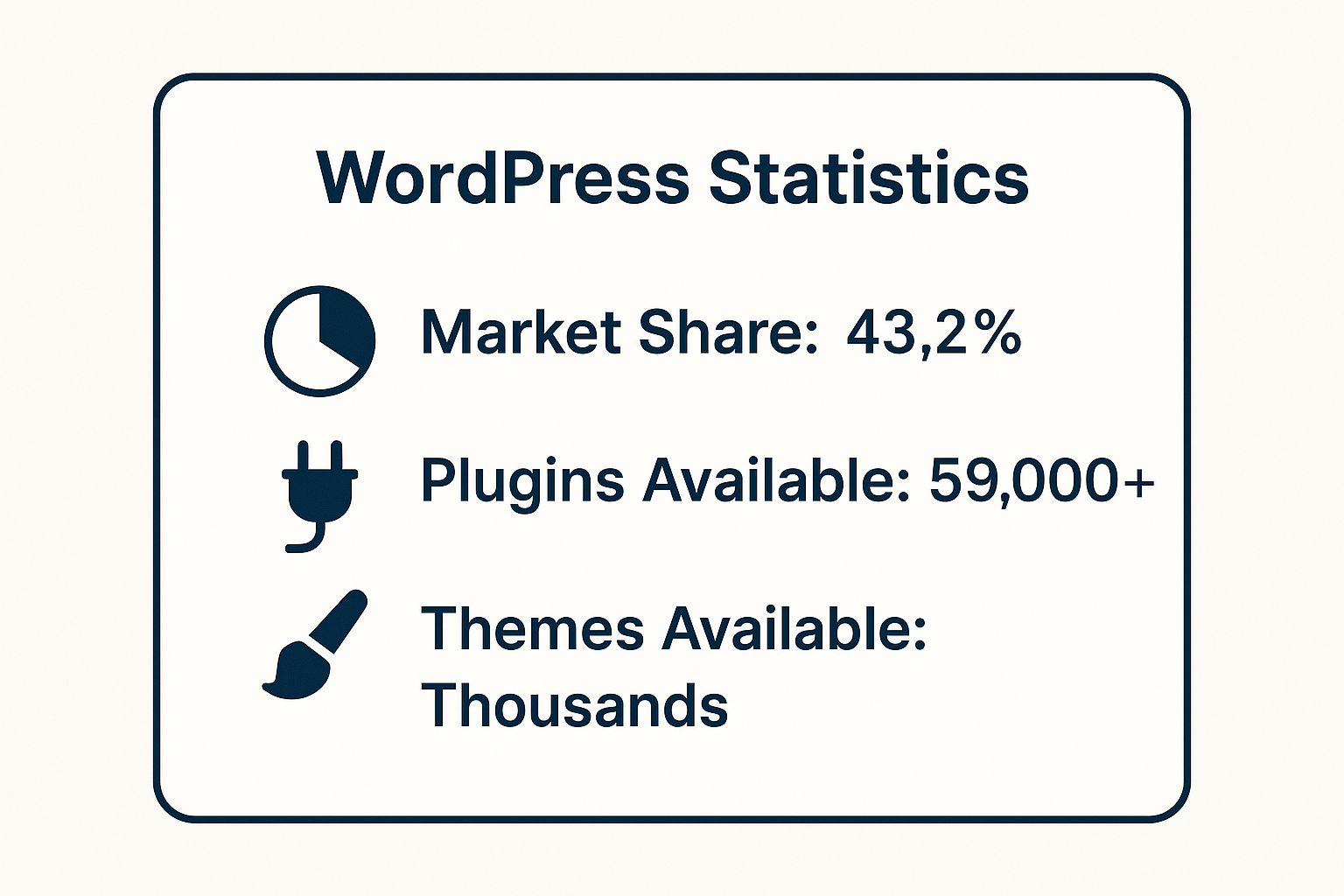 WordPress Statistics

Market Share: 43,2%

Plugins Available: 59,000+

Themes Available: Thousands