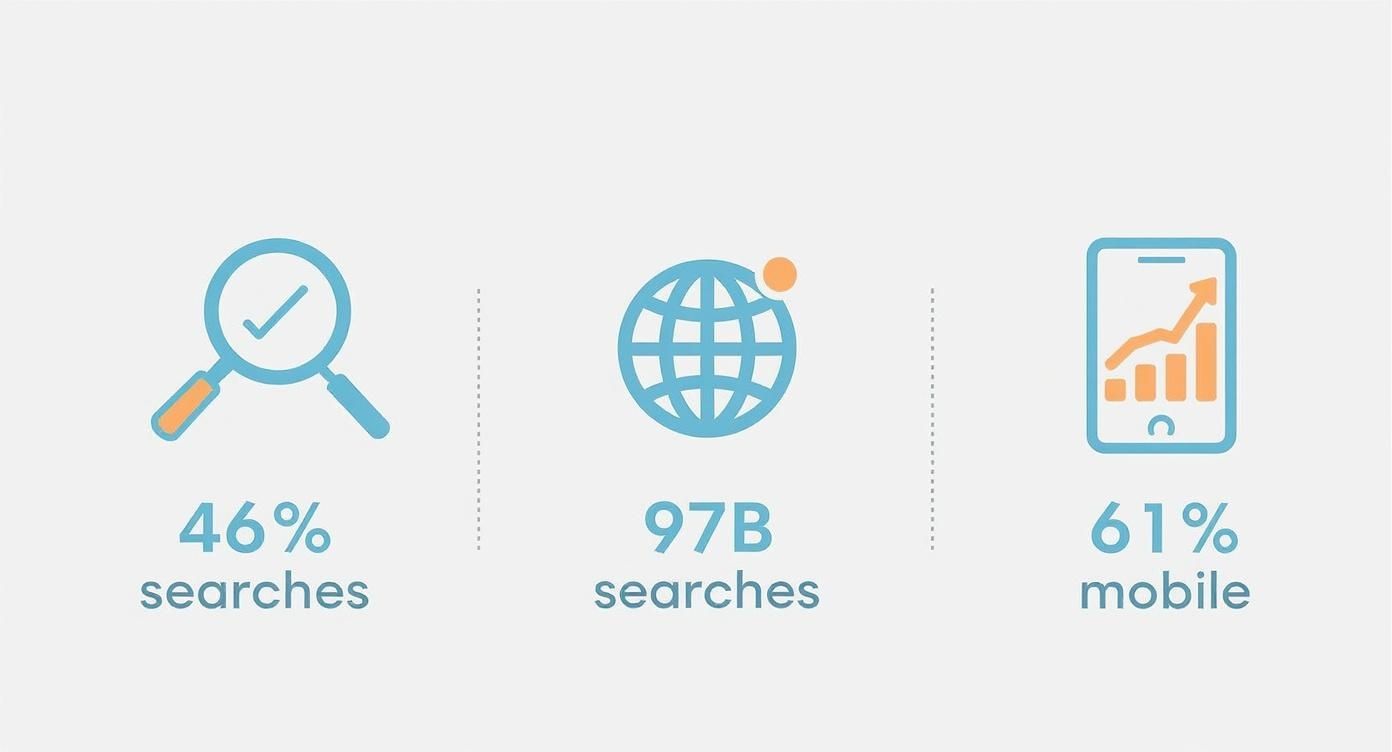 46%
searches

97B
searches

61%
mobile