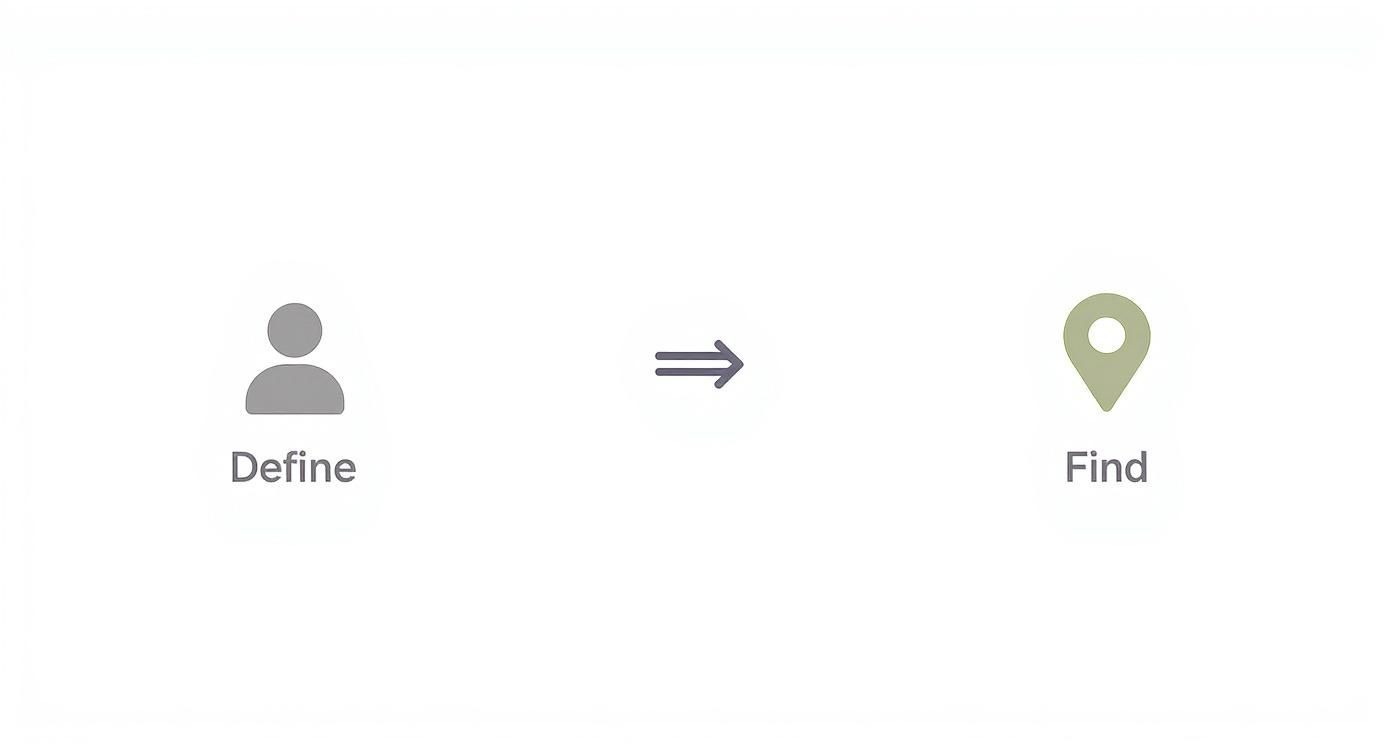 Define

Find