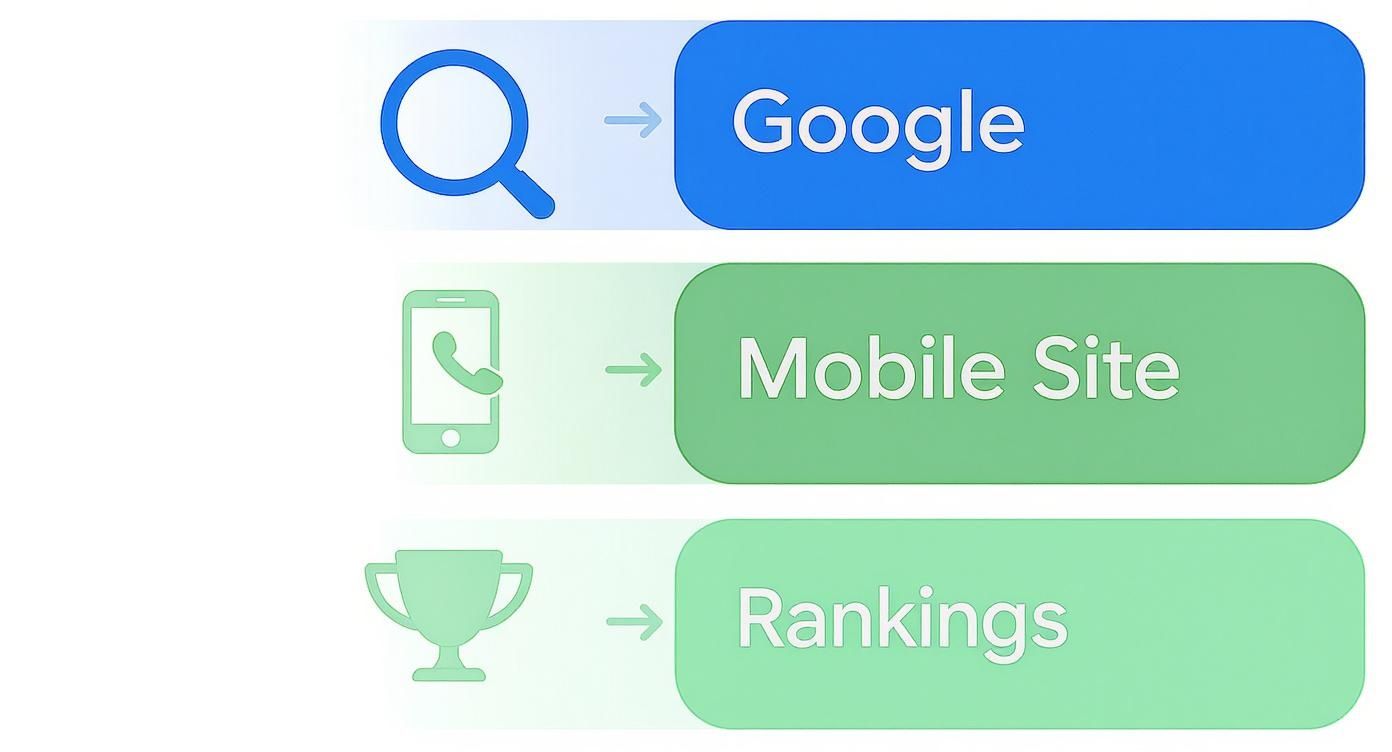 Google

Mobile Site

Rankings