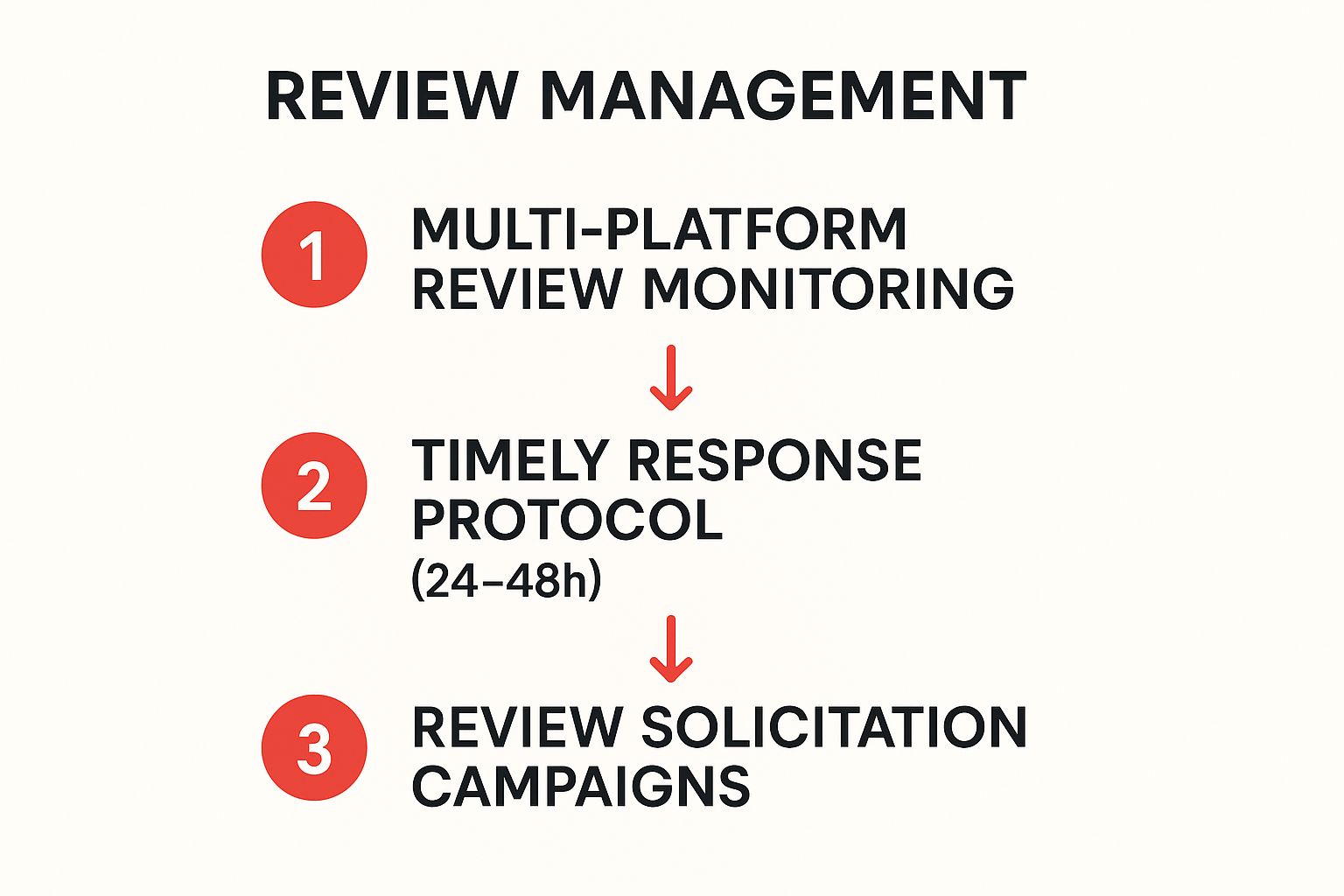 REVIEW MANAGEMENT

1 MULTI-PLATFORM REVIEW MONITORING

2 TIMELY RESPONSE PROTOCOL (24–48h)

3 REVIEW SOLICITATION CAMPAIGNS