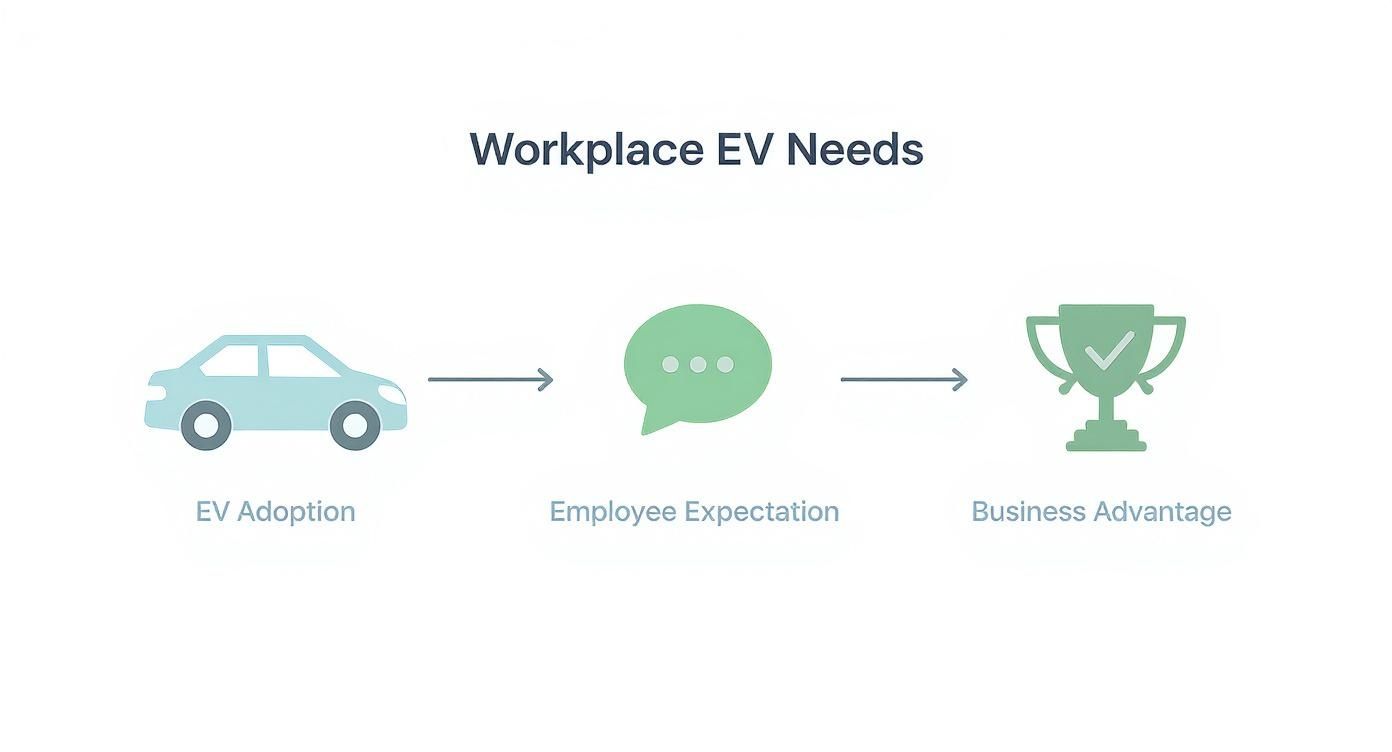 Workplace EV Needs

EV Adoption

Employee Expectation

Business Advantage