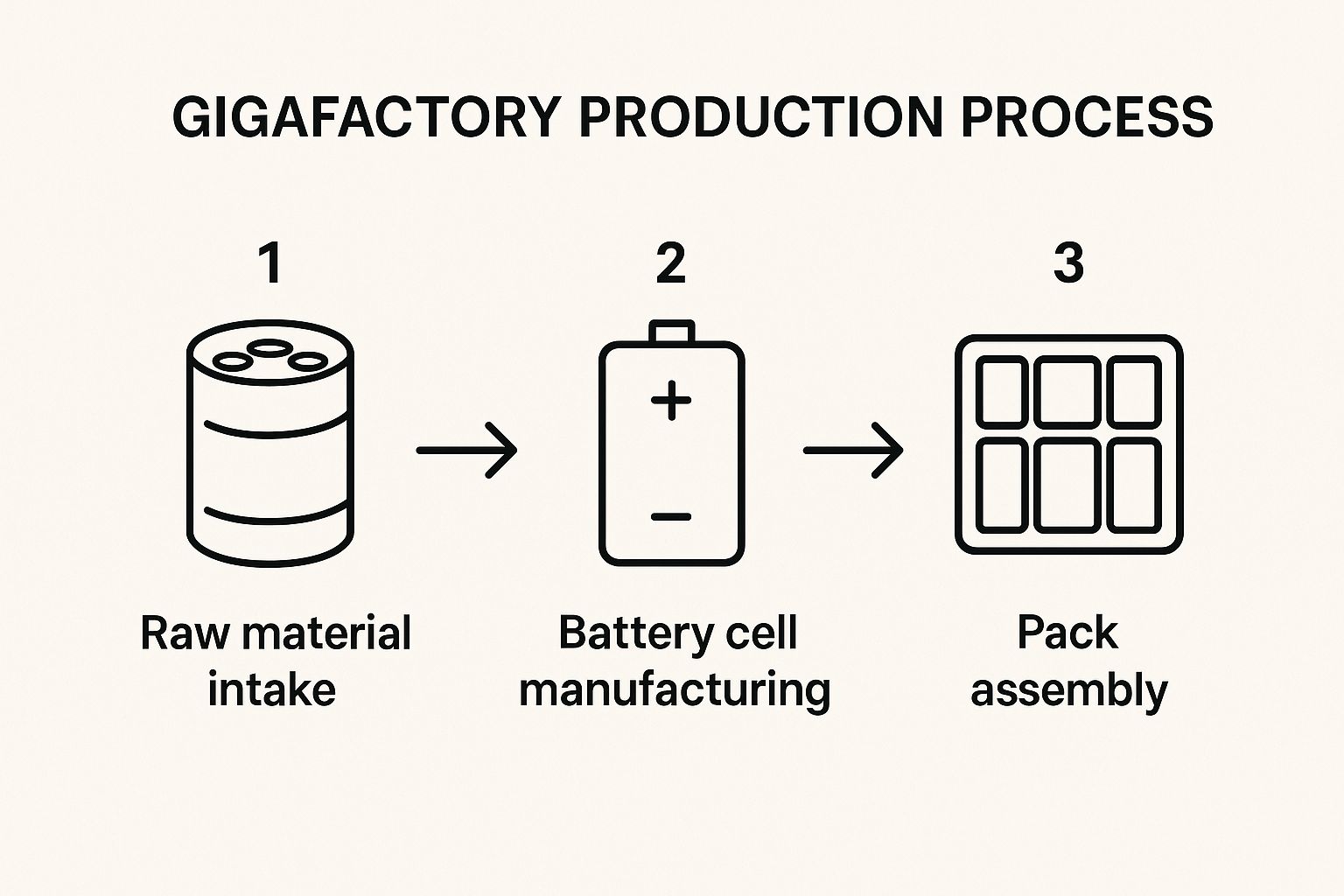 GIGAFACTORY PRODUCTION PROCESS

1

Raw material intake

2

+

−

Battery cell manufacturing

3

Pack assembly