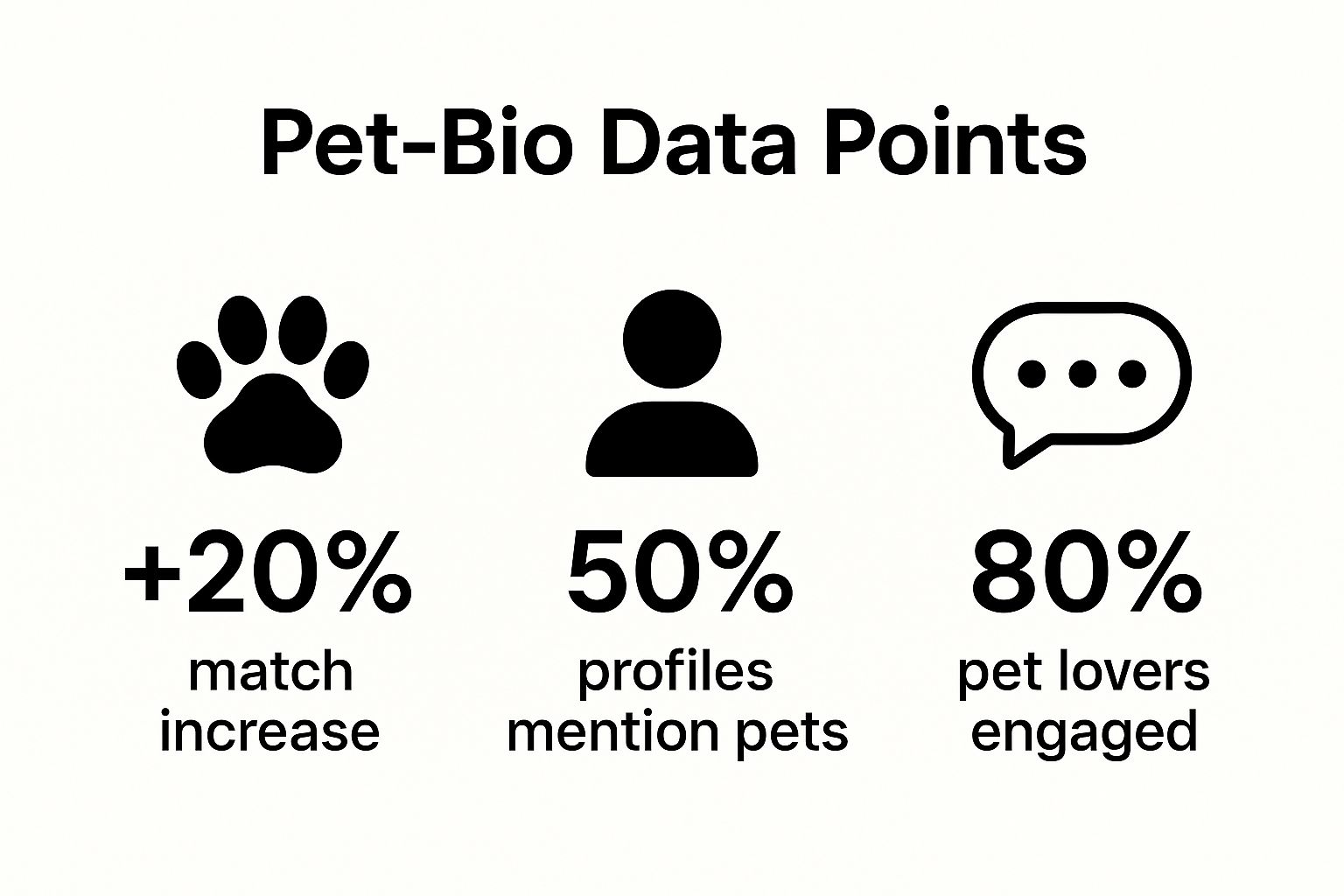 Pet-Bio Data Points

+20%
match increase

50%
profiles mention pets

80%
pet lovers engaged