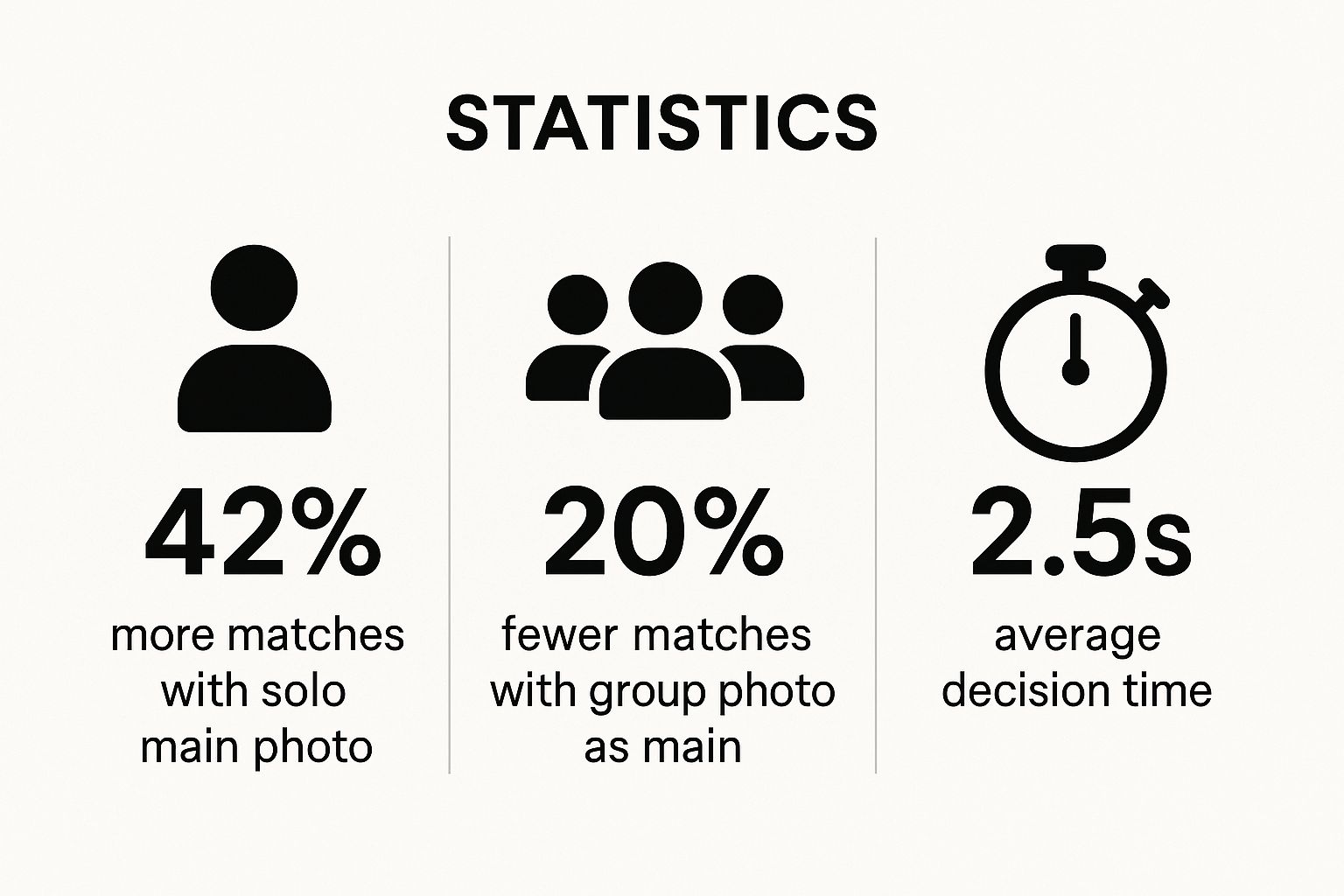 STATISTICS

42%
more matches with solo main photo

20%
fewer matches with group photo as main

2.5s
average decision time