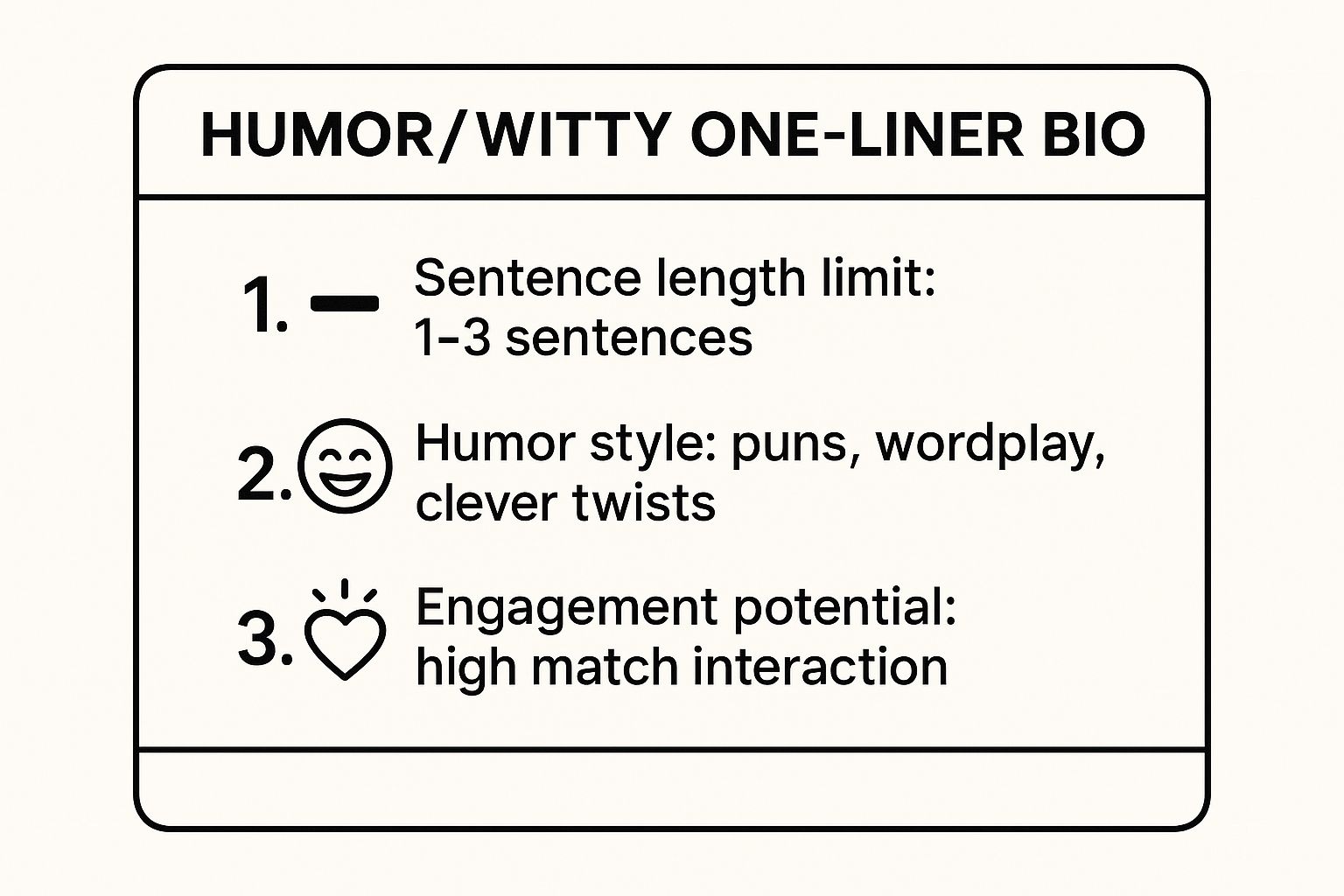 HUMOR/WITTY ONE-LINER BIO

1. Sentence length limit: 1–3 sentences

2. Humor style: puns, wordplay, clever twists

3. Engagement potential: high match interaction