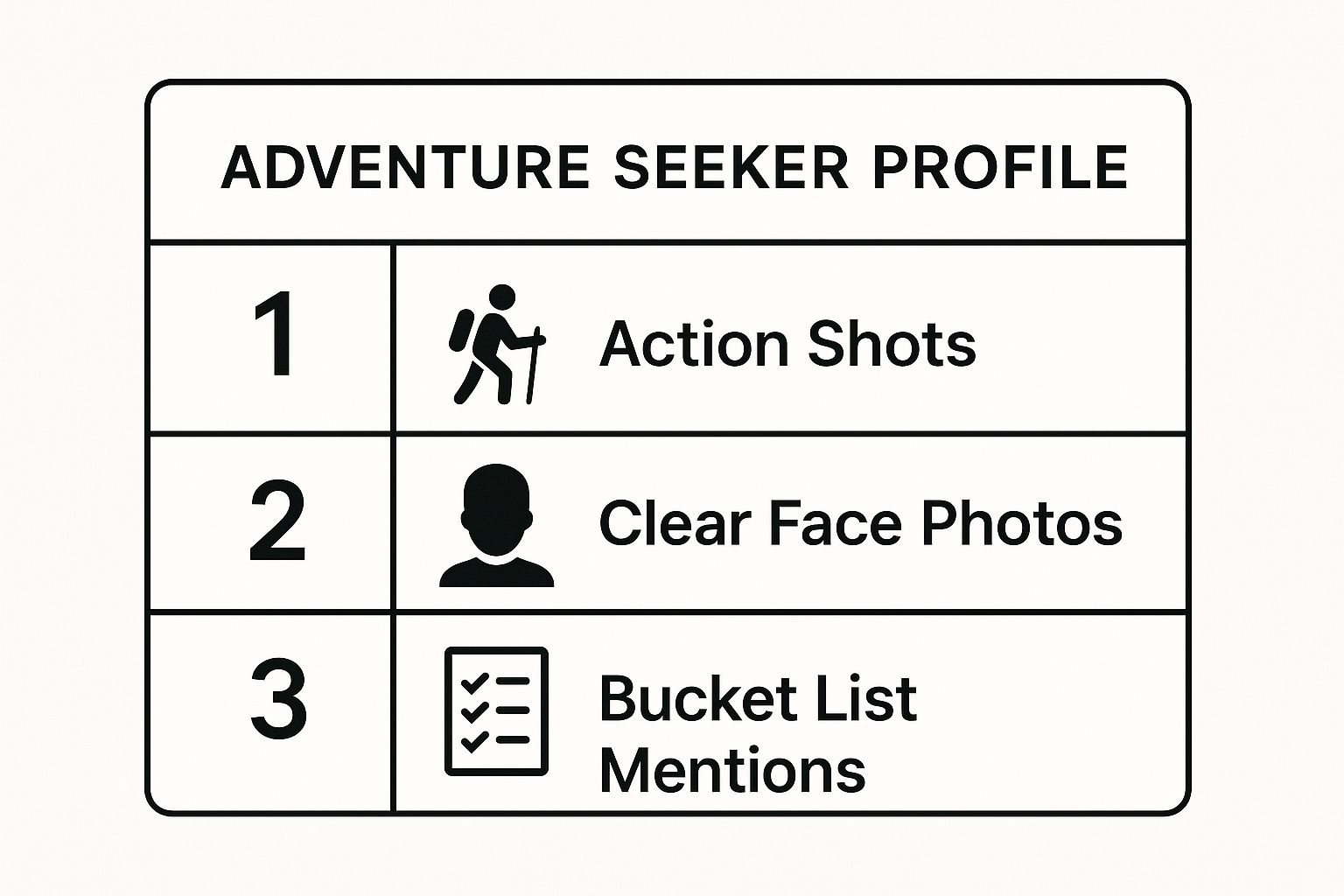 ADVENTURE SEEKER PROFILE

| 1 | Action Shots |
|---|---|
| 2 | Clear Face Photos |
| 3 | Bucket List Mentions |