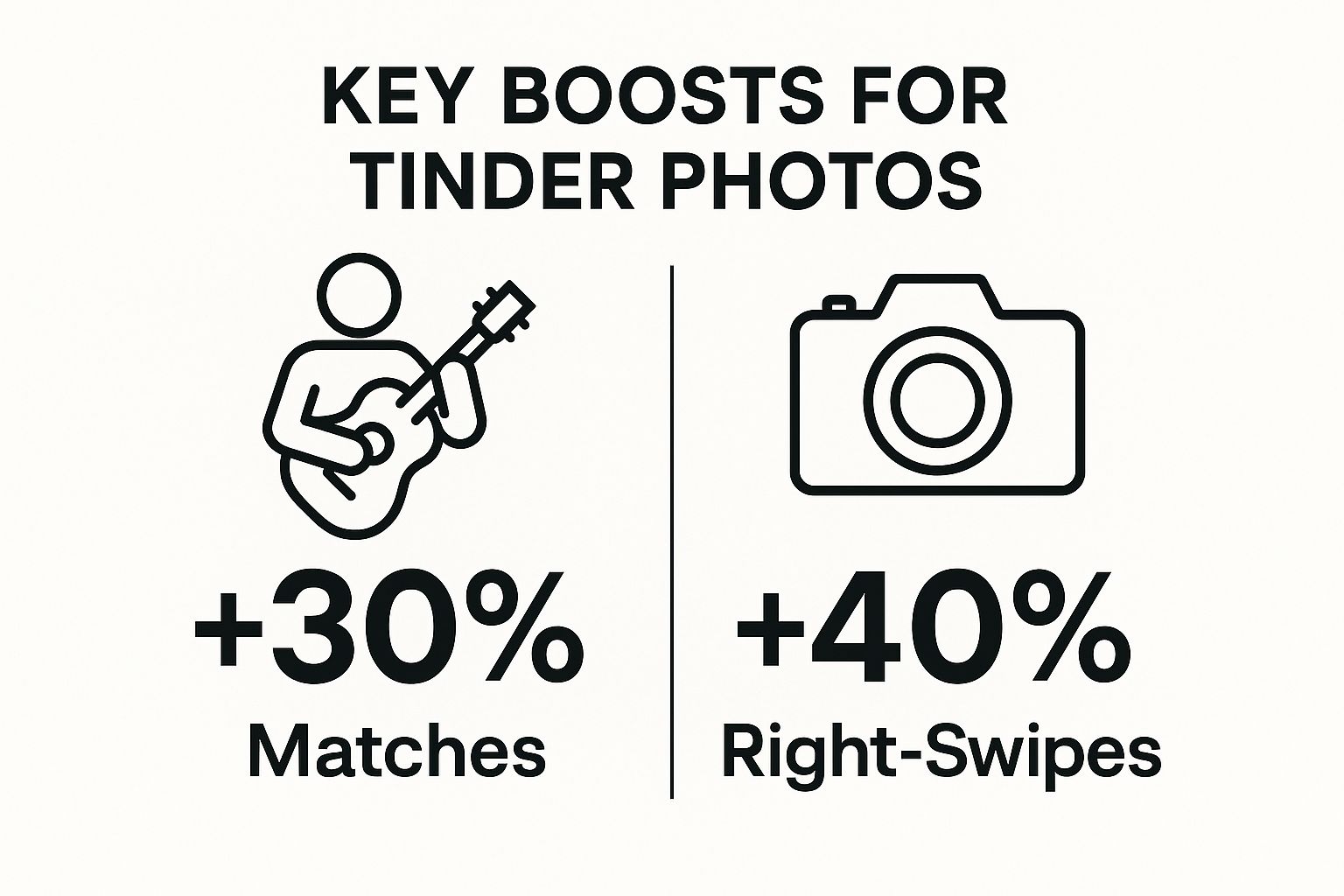 KEY BOOSTS FOR TINDER PHOTOS

+30%
Matches

+40%
Right-Swipes