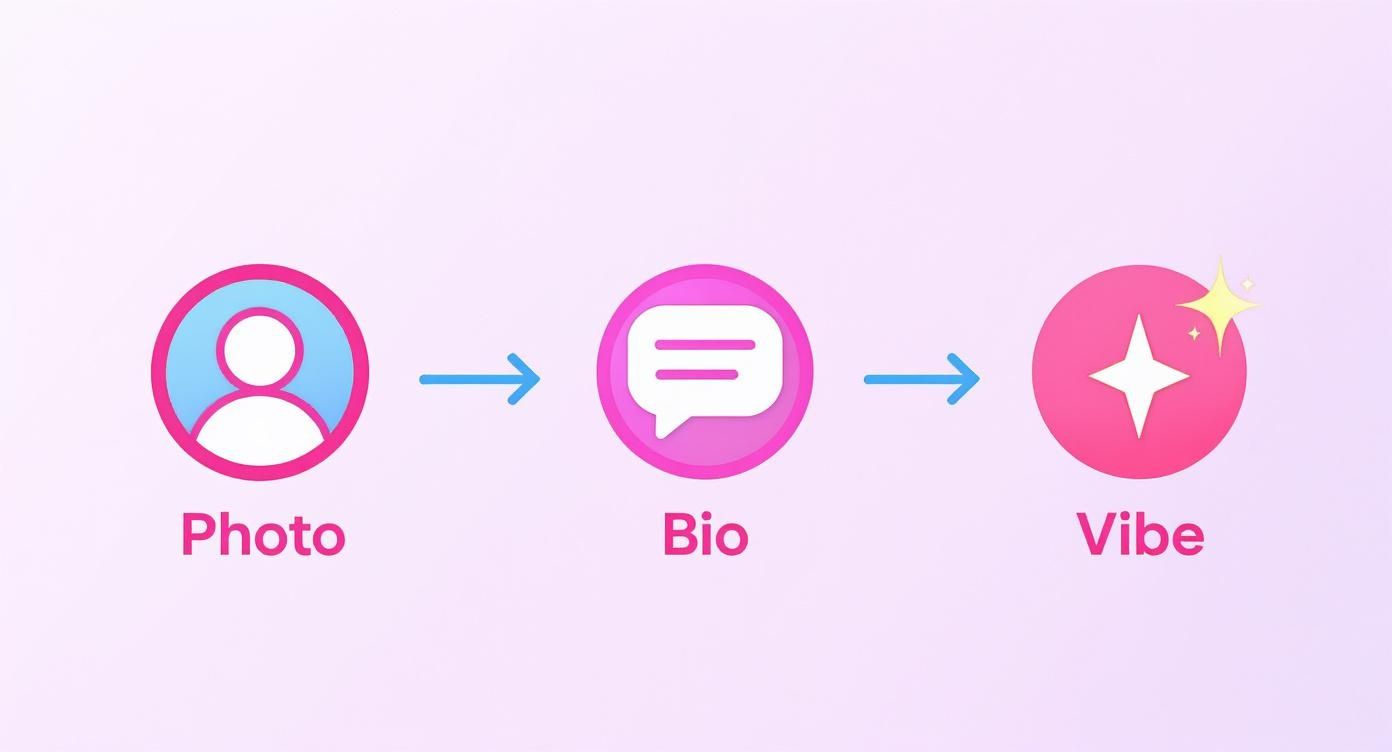 Photo

Bio

Vibe