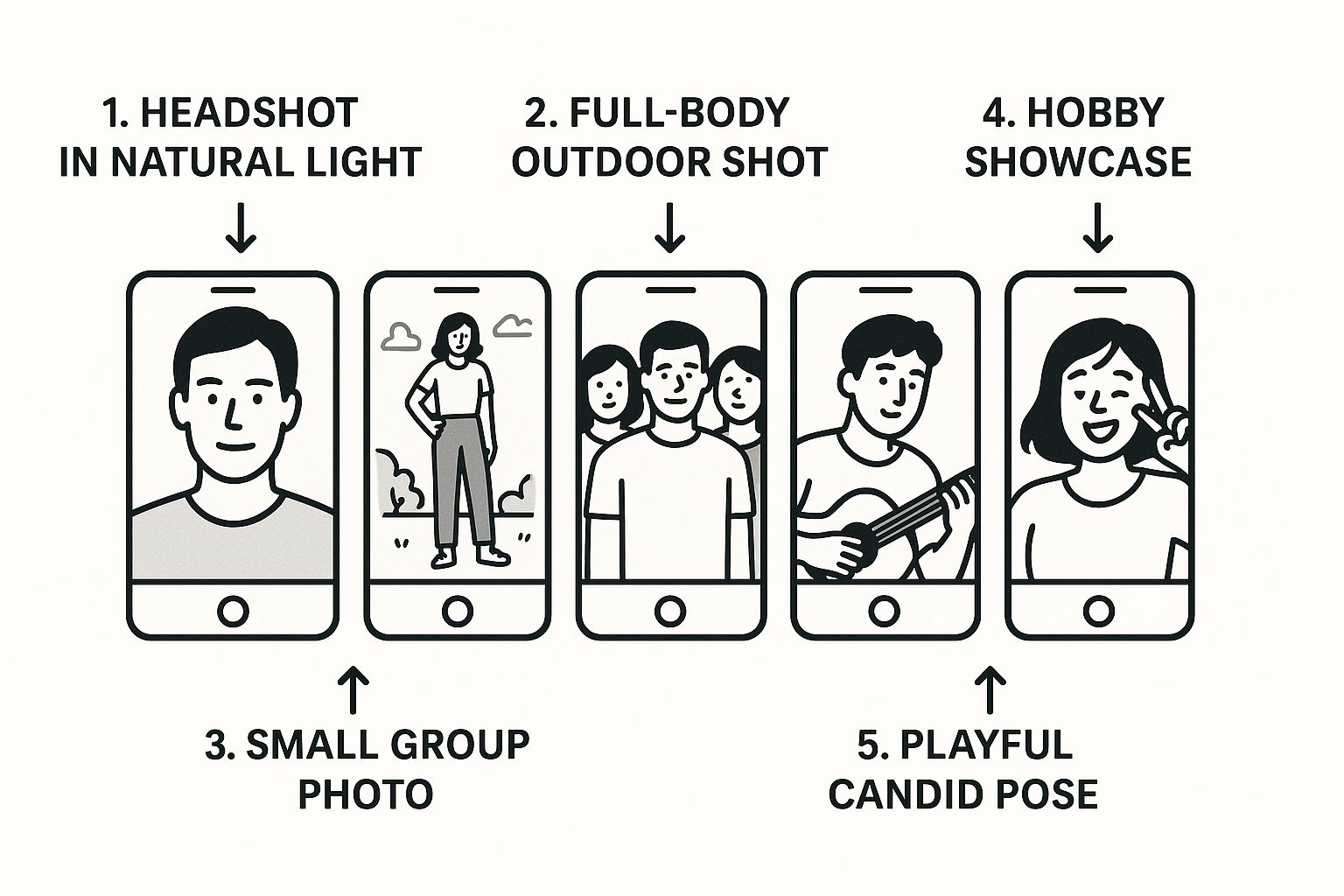 1. HEADSHOT IN NATURAL LIGHT

2. FULL-BODY OUTDOOR SHOT

4. HOBBY SHOWCASE

3. SMALL GROUP PHOTO

5. PLAYFUL CANDID POSE