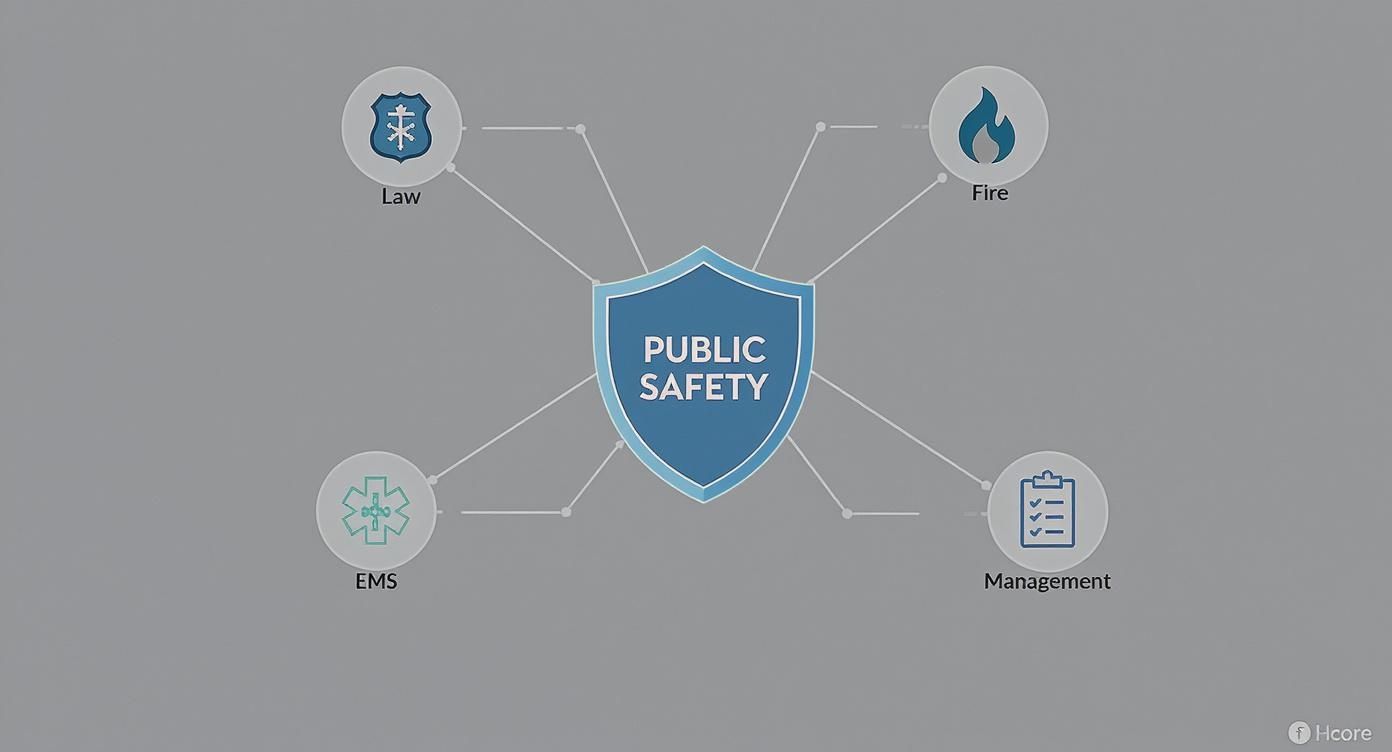 Law

Fire

PUBLIC SAFETY

EMS

Management

Hcore