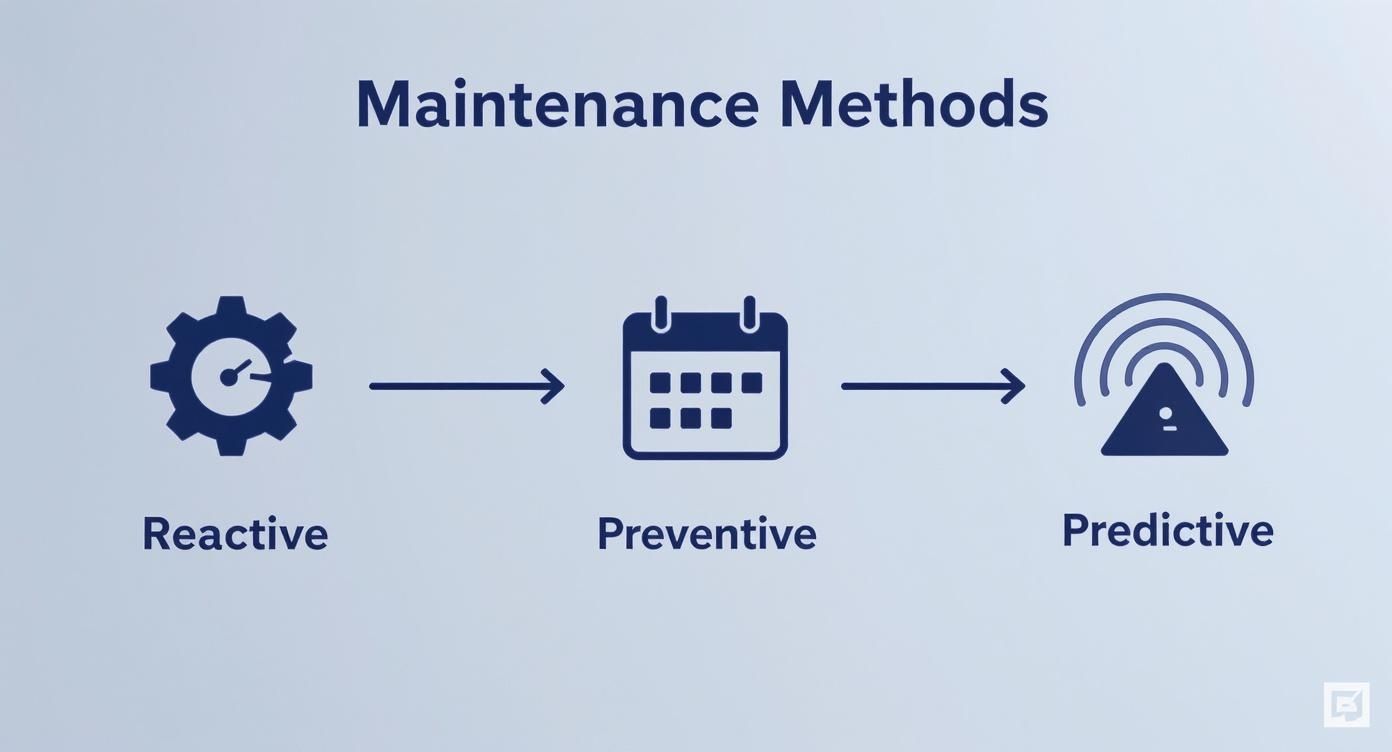 Maintenance Methods

Reactive

Preventive

Predictive