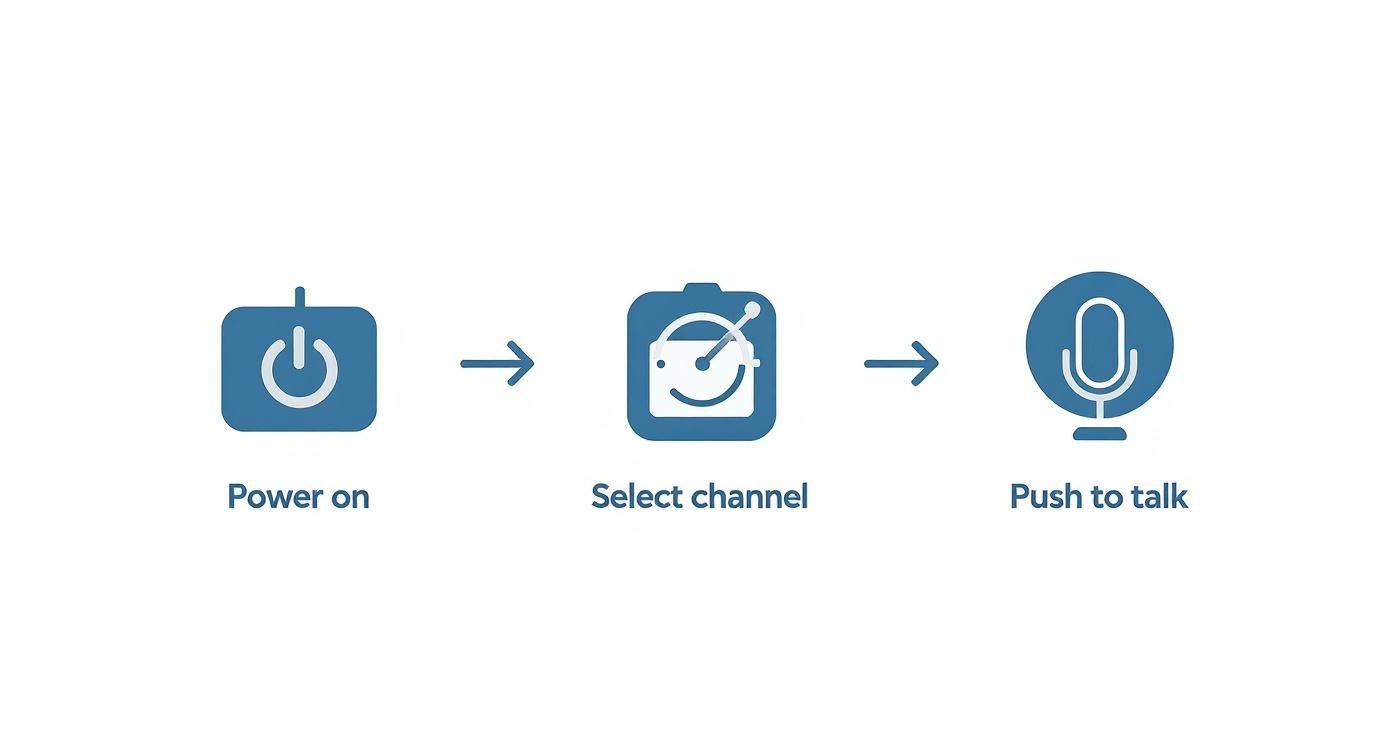 Power on

Select channel

Push to talk