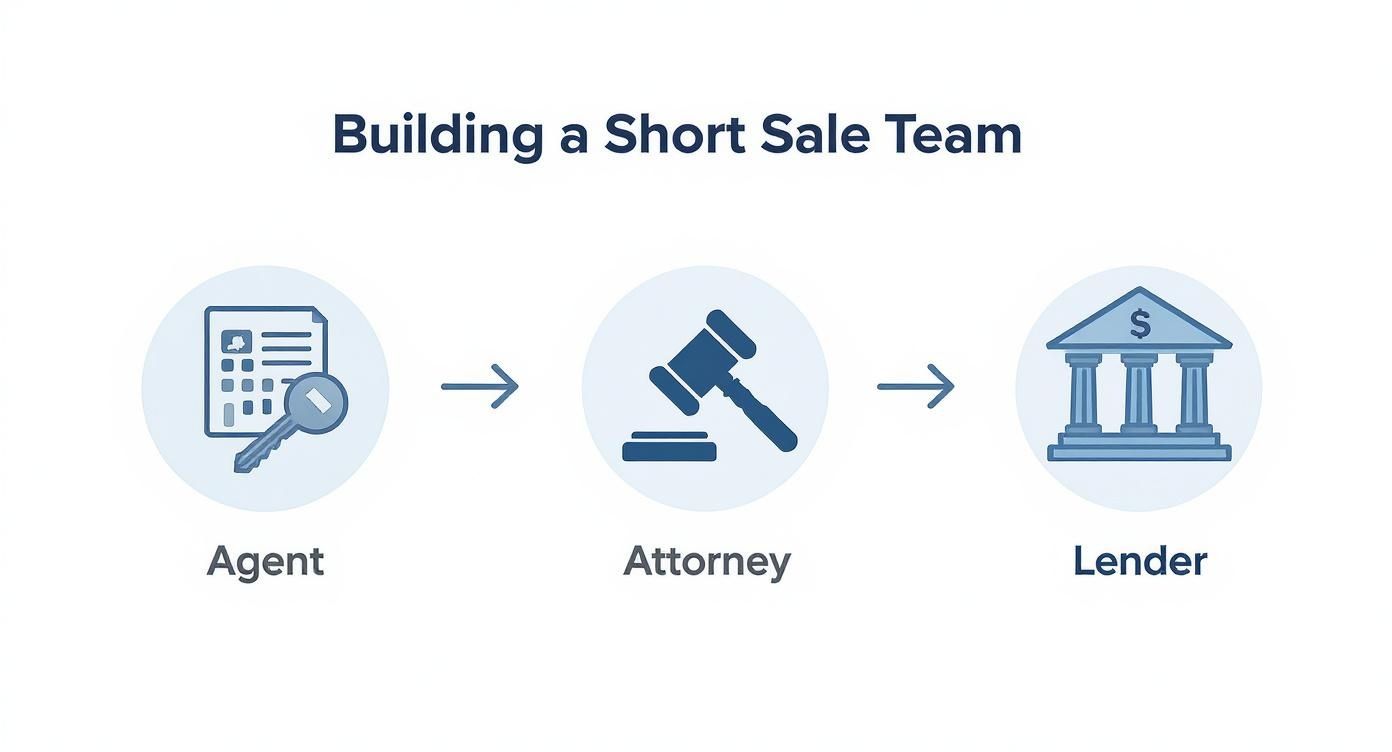 Building a Short Sale Team

$

Agent

Attorney

Lender