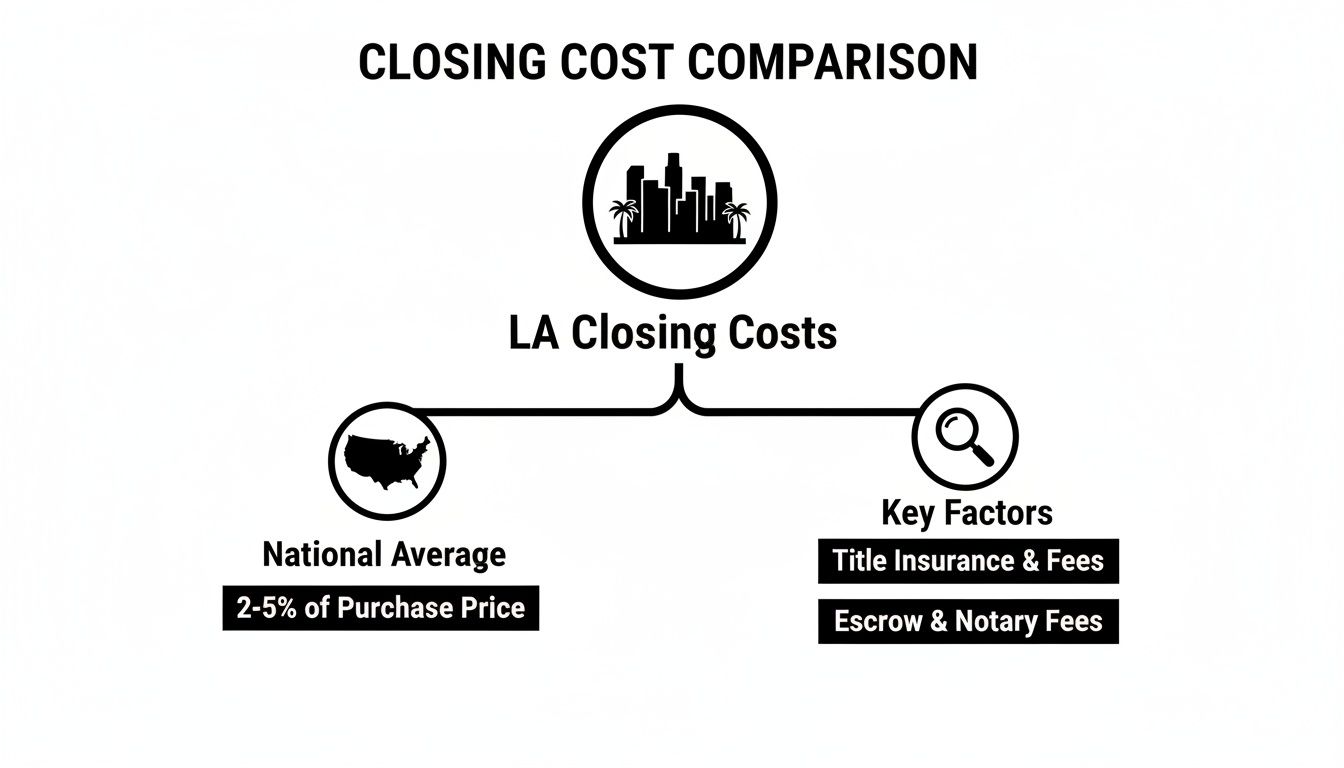 CLOSING COST COMPARISON

LA Closing Costs

National Average

2-5% of Purchase Price

Key Factors

Title Insurance & Fees

Escrow & Notary Fees