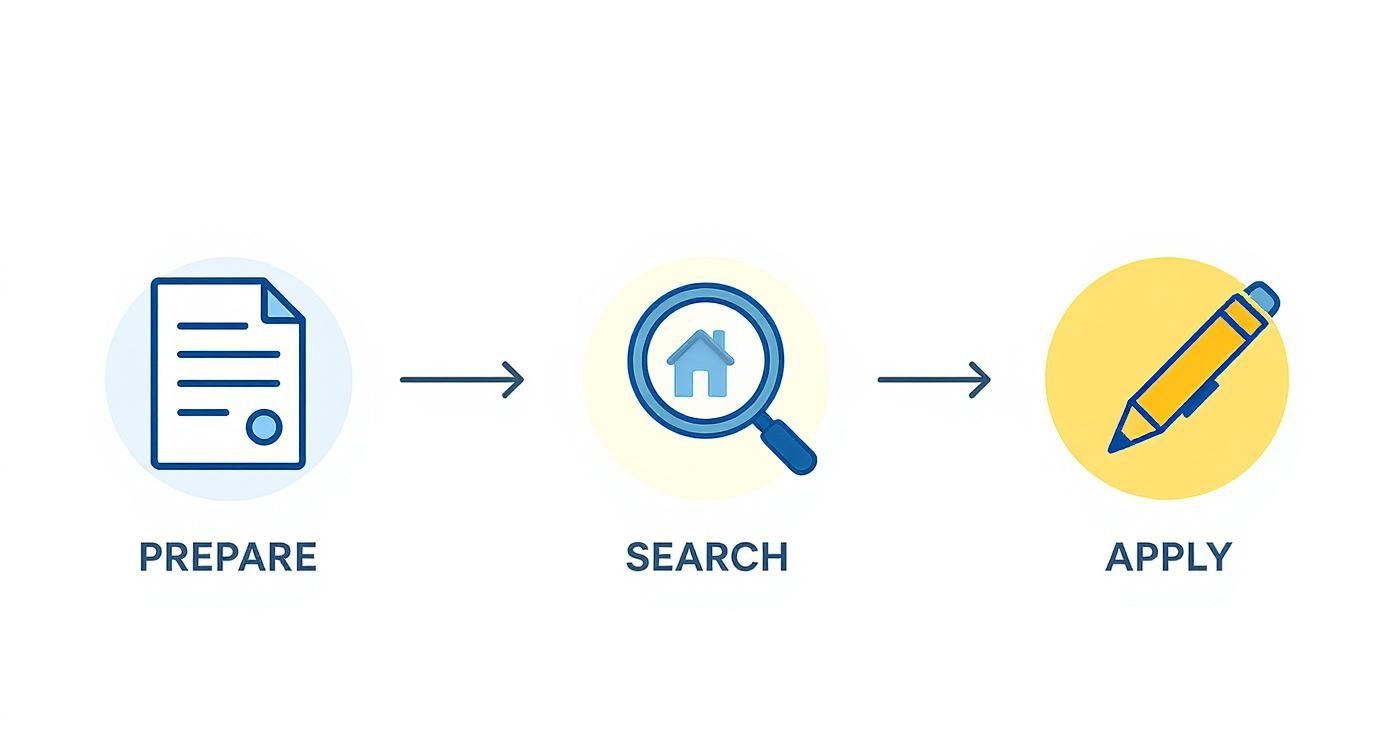 PREPARE

SEARCH

APPLY