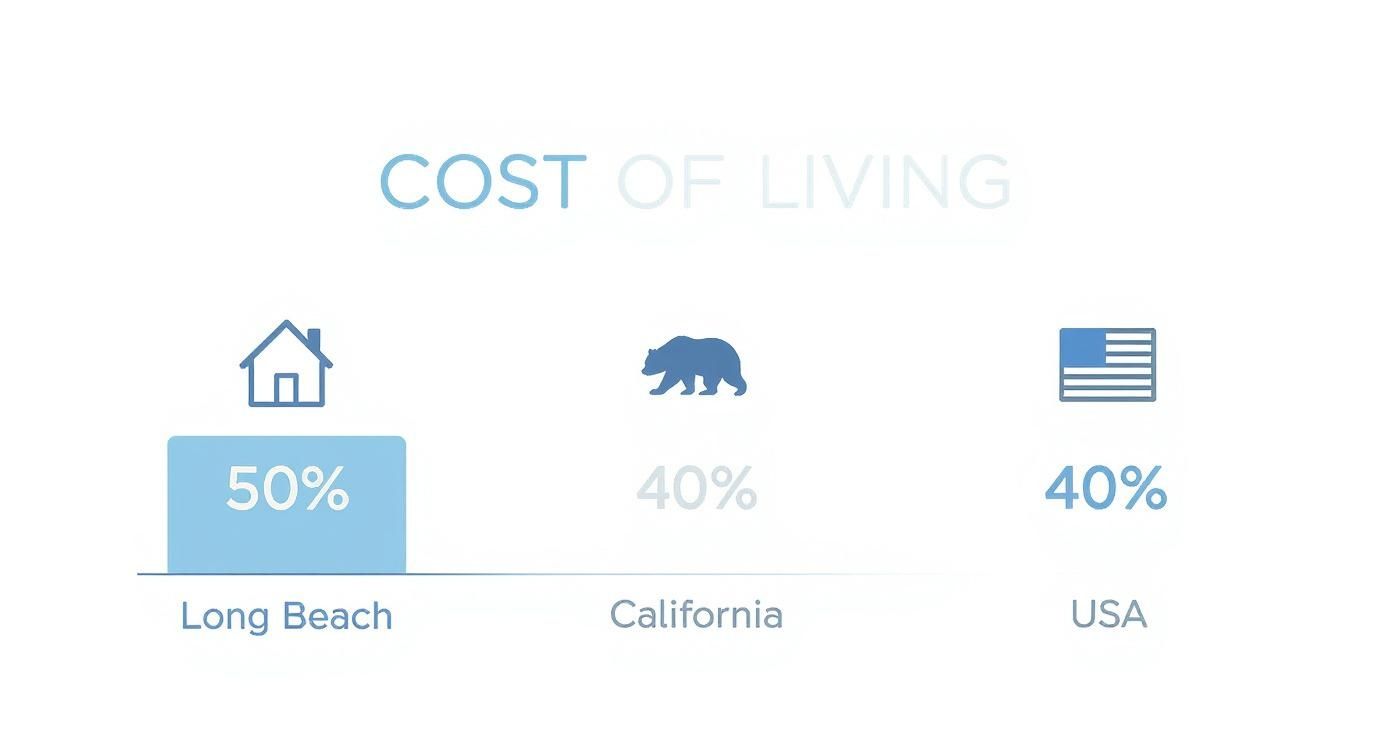 COST OF LIVING

50%

40%

40%

Long Beach

California

USA