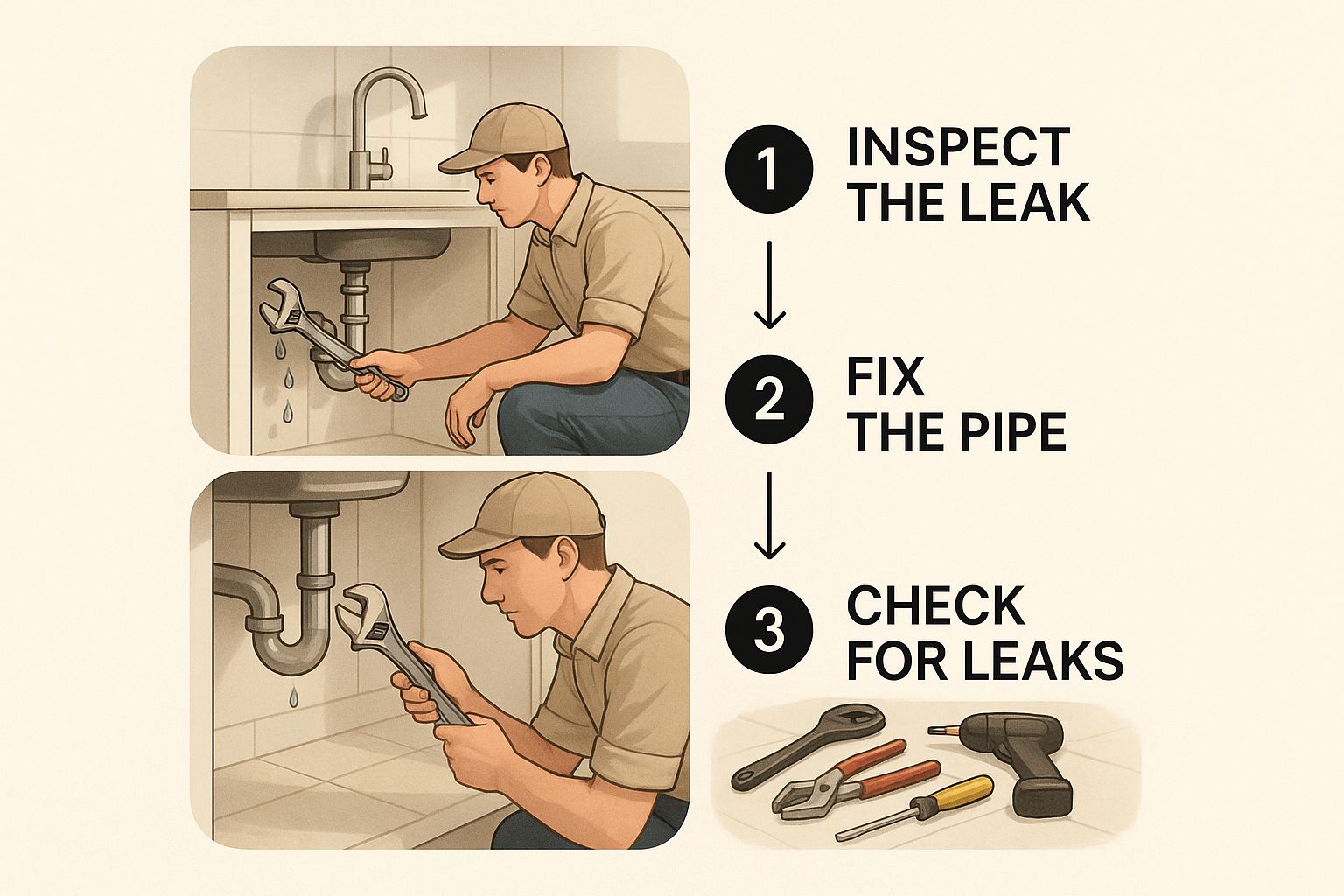 1 INSPECT THE LEAK

2 FIX THE PIPE

3 CHECK FOR LEAKS