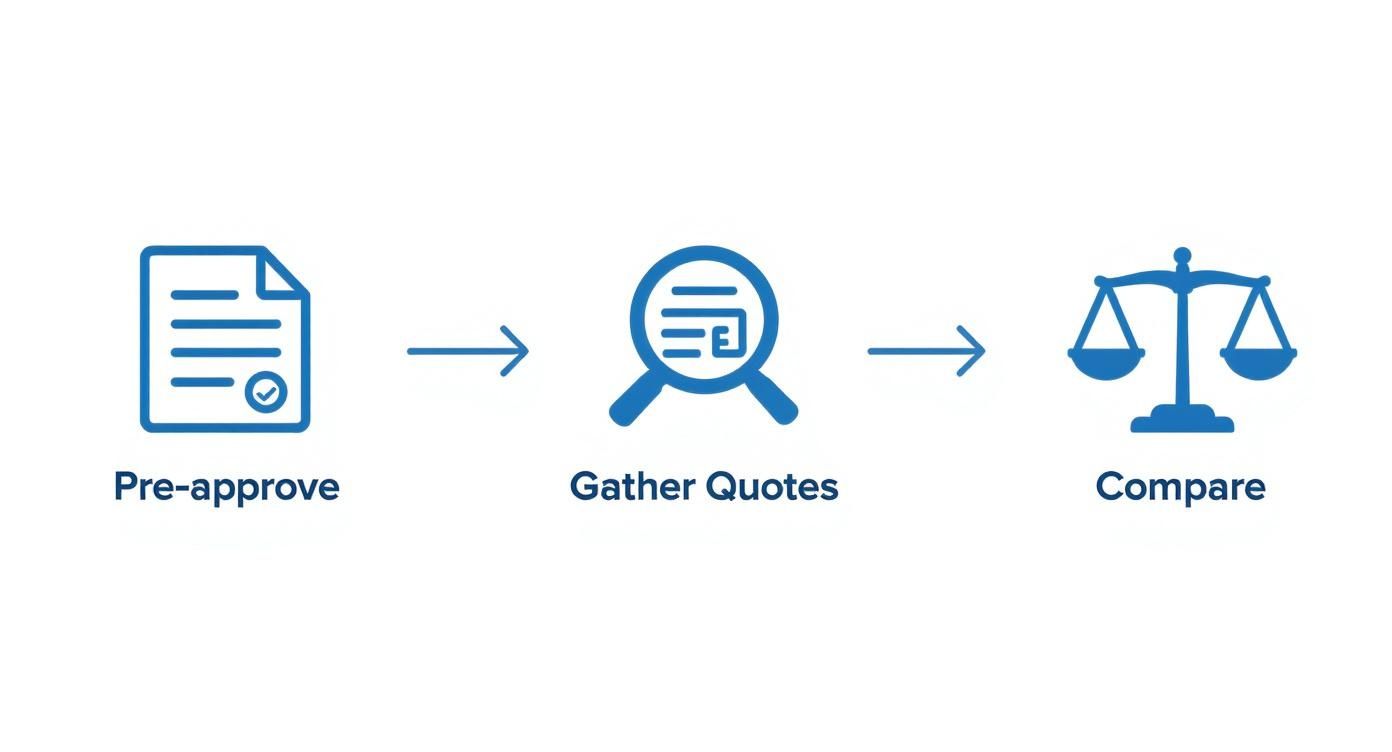 Pre-approve

Gather Quotes

Compare