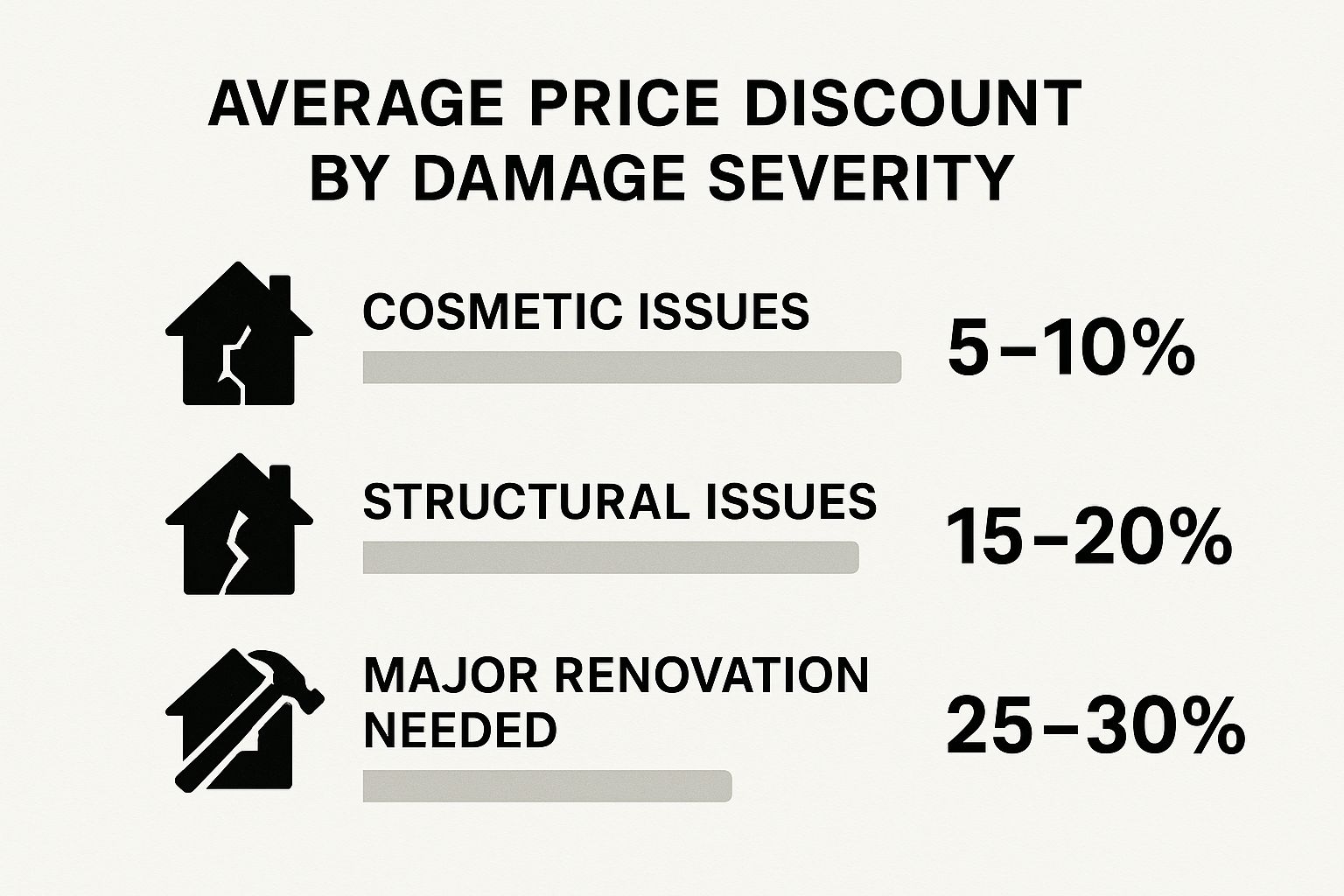 AVERAGE PRICE DISCOUNT BY DAMAGE SEVERITY

COSMETIC ISSUES

5–10%

STRUCTURAL ISSUES

15–20%

MAJOR RENOVATION NEEDED

25–30%