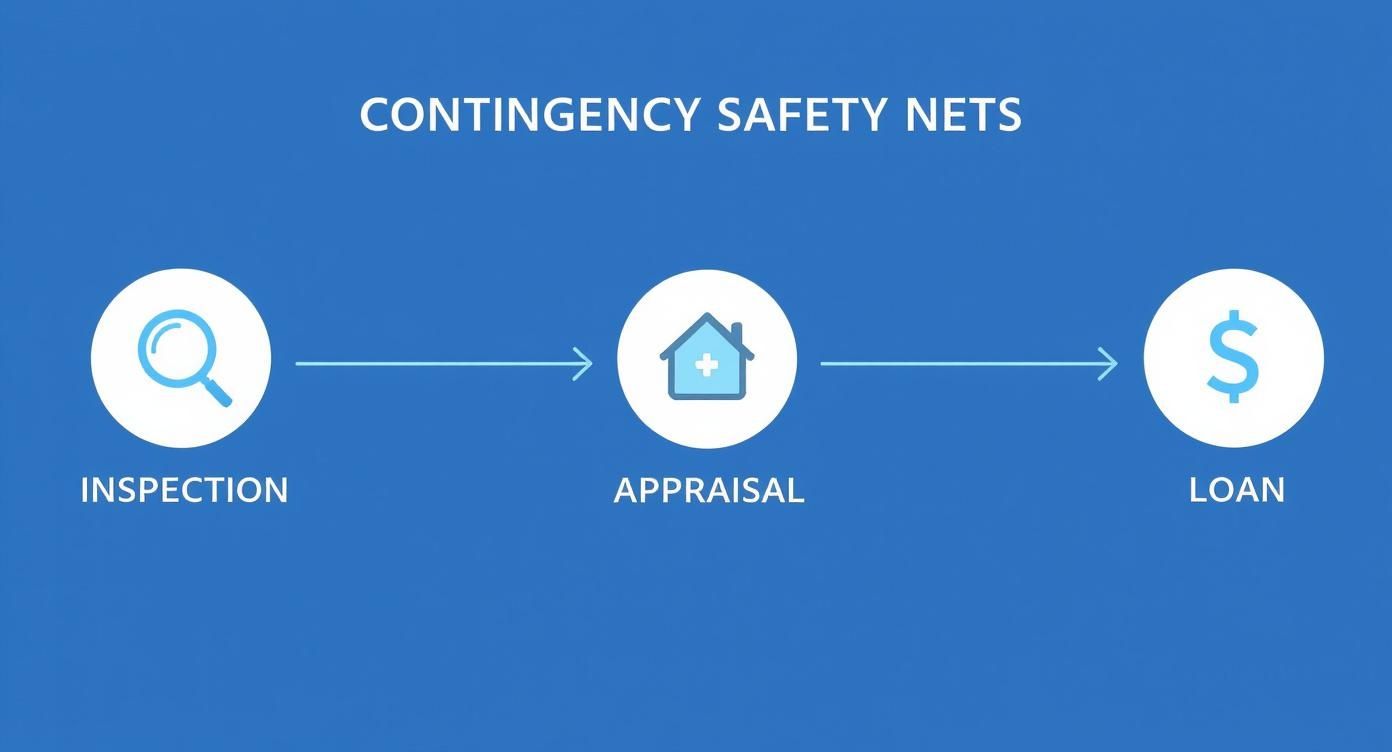 CONTINGENCY SAFETY NETS

$

INSPECTION

APPRAISAL

LOAN