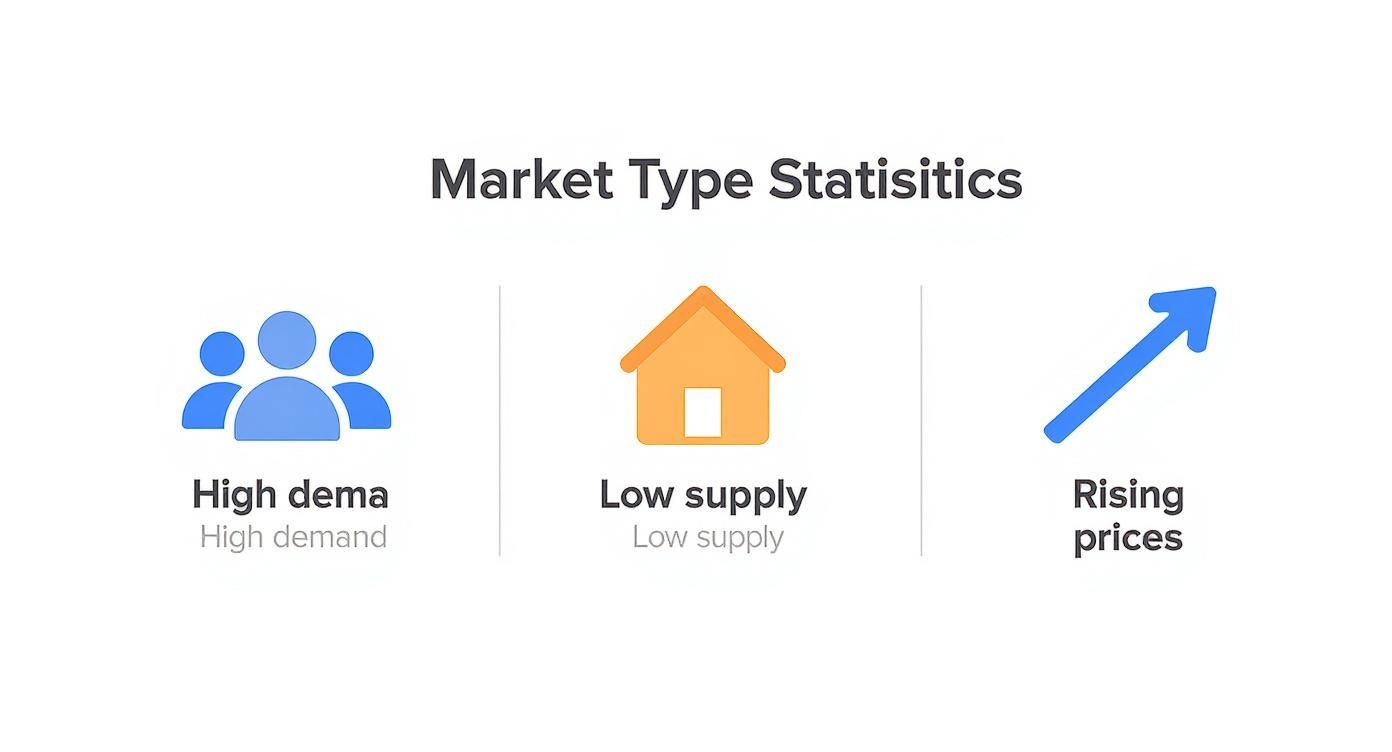 Market Type Statisitics

High dema
High demand

Low supply
Low supply

Rising prices