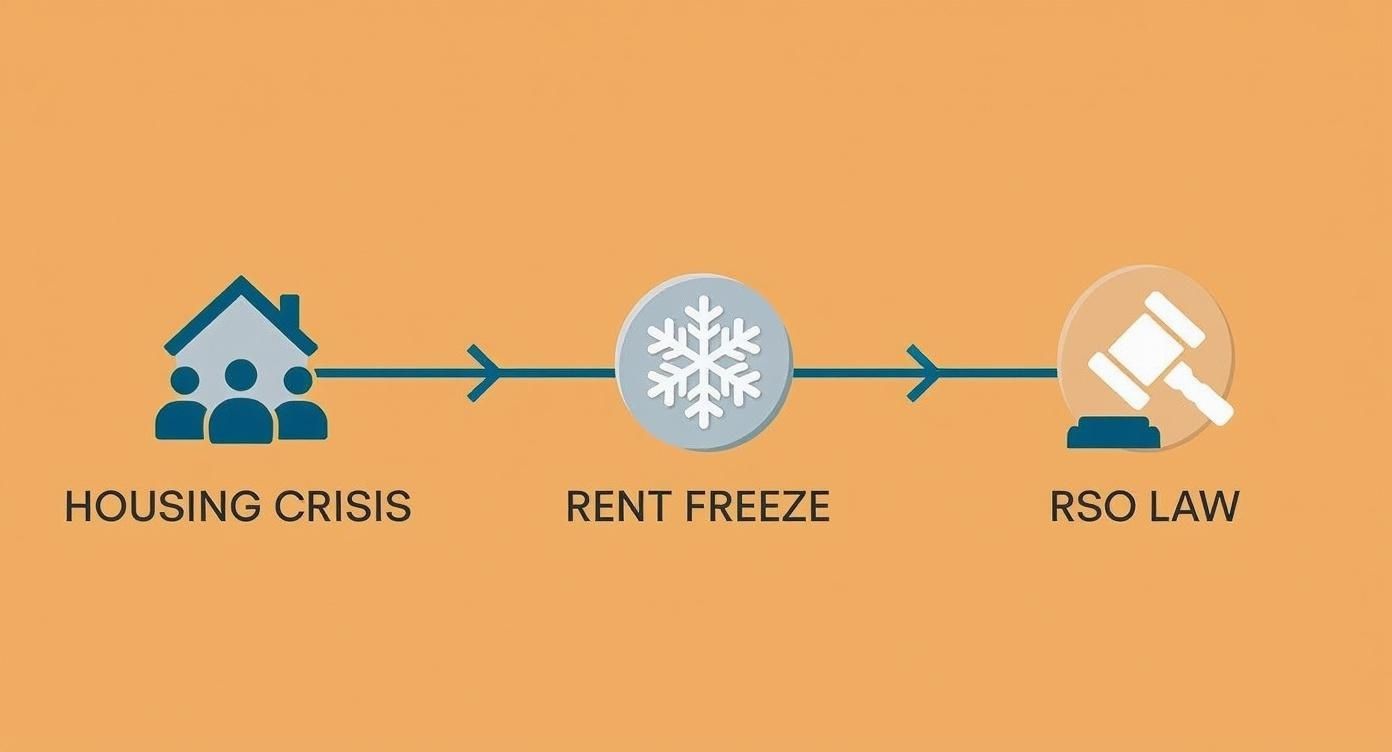 HOUSING CRISIS

RENT FREEZE

RSO LAW