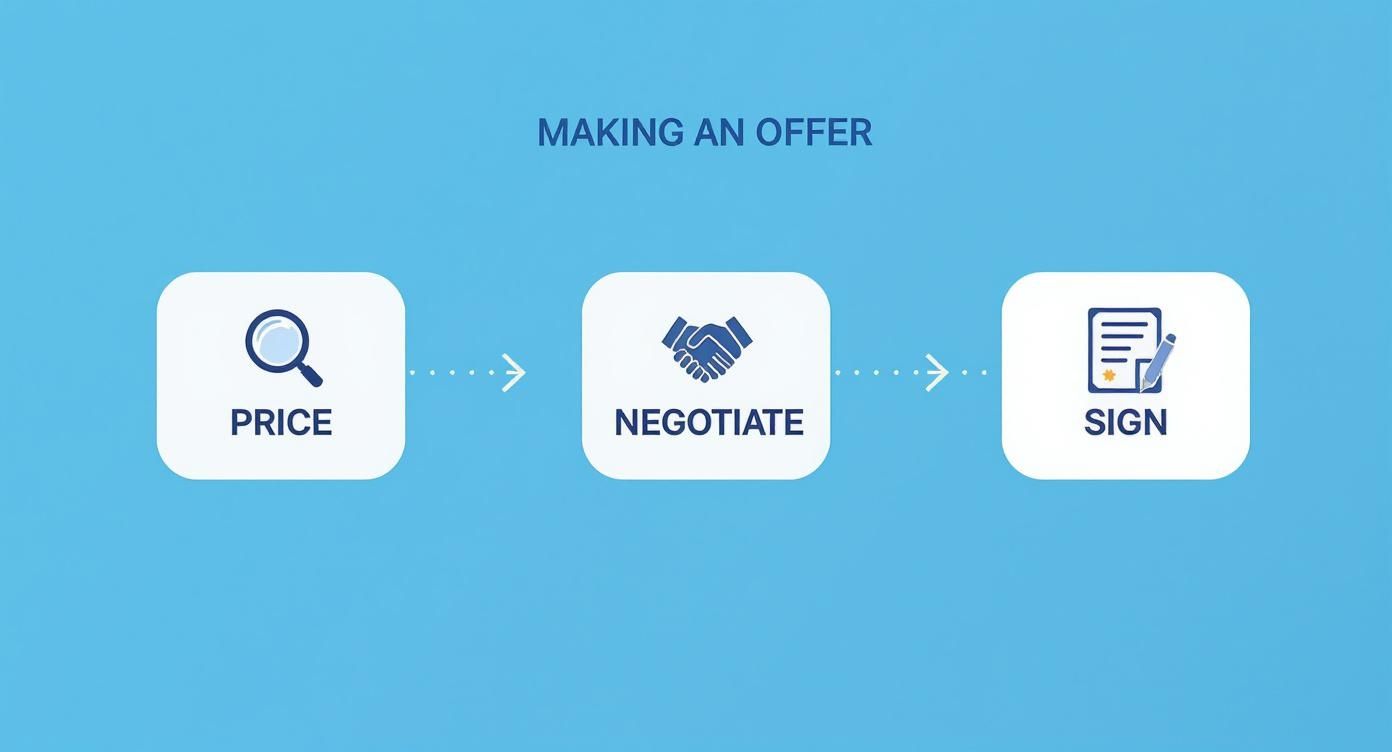 MAKING AN OFFER

PRICE

NEGOTIATE

SIGN