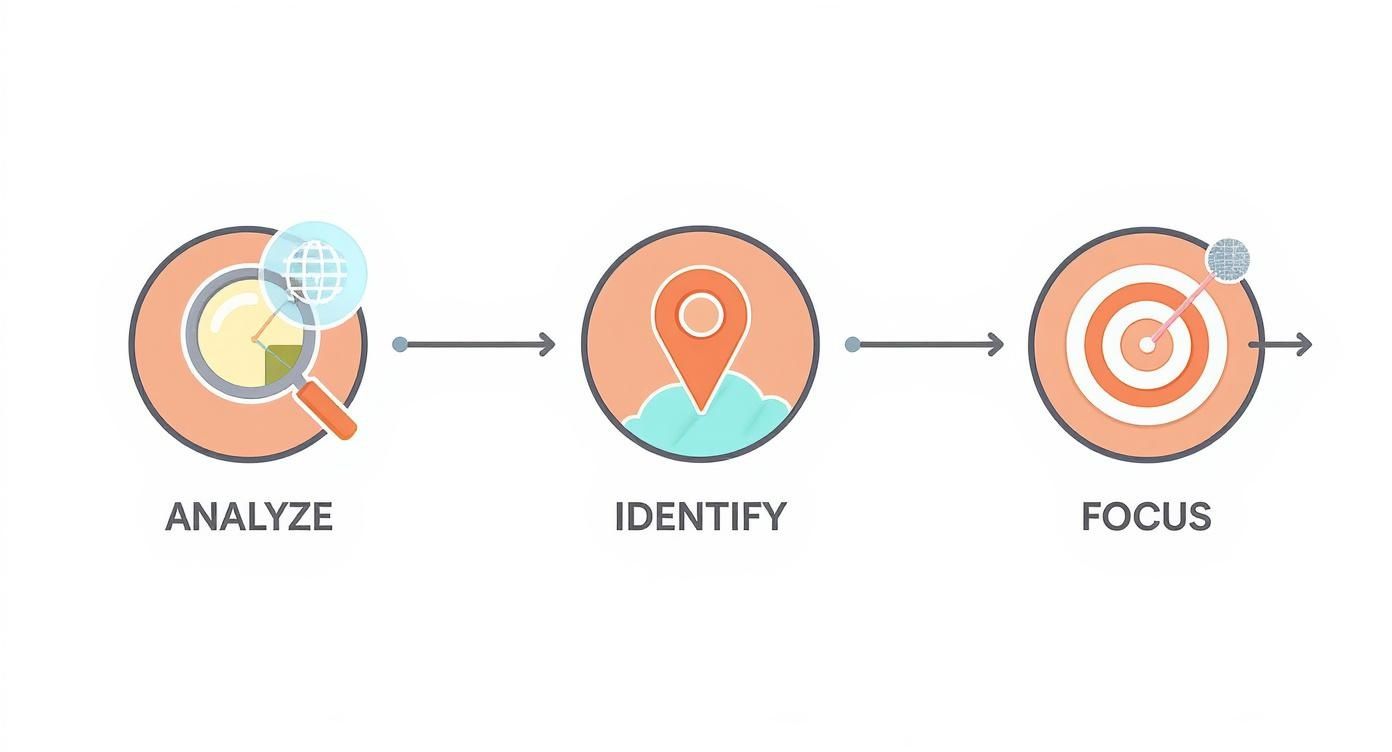 ANALYZE

IDENTIFY

FOCUS