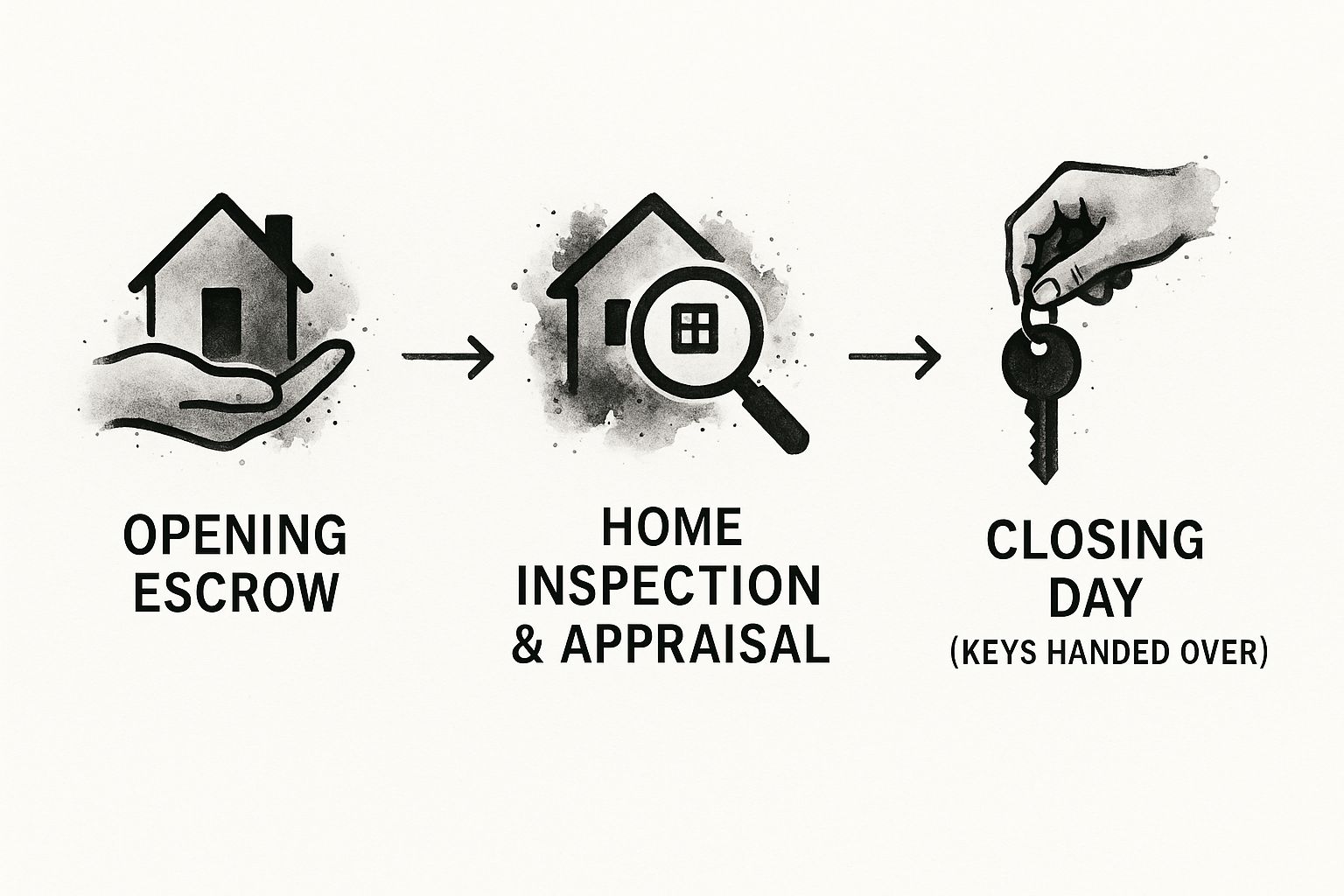 OPENING ESCROW

HOME INSPECTION & APPRAISAL

CLOSING DAY (KEYS HANDED OVER)