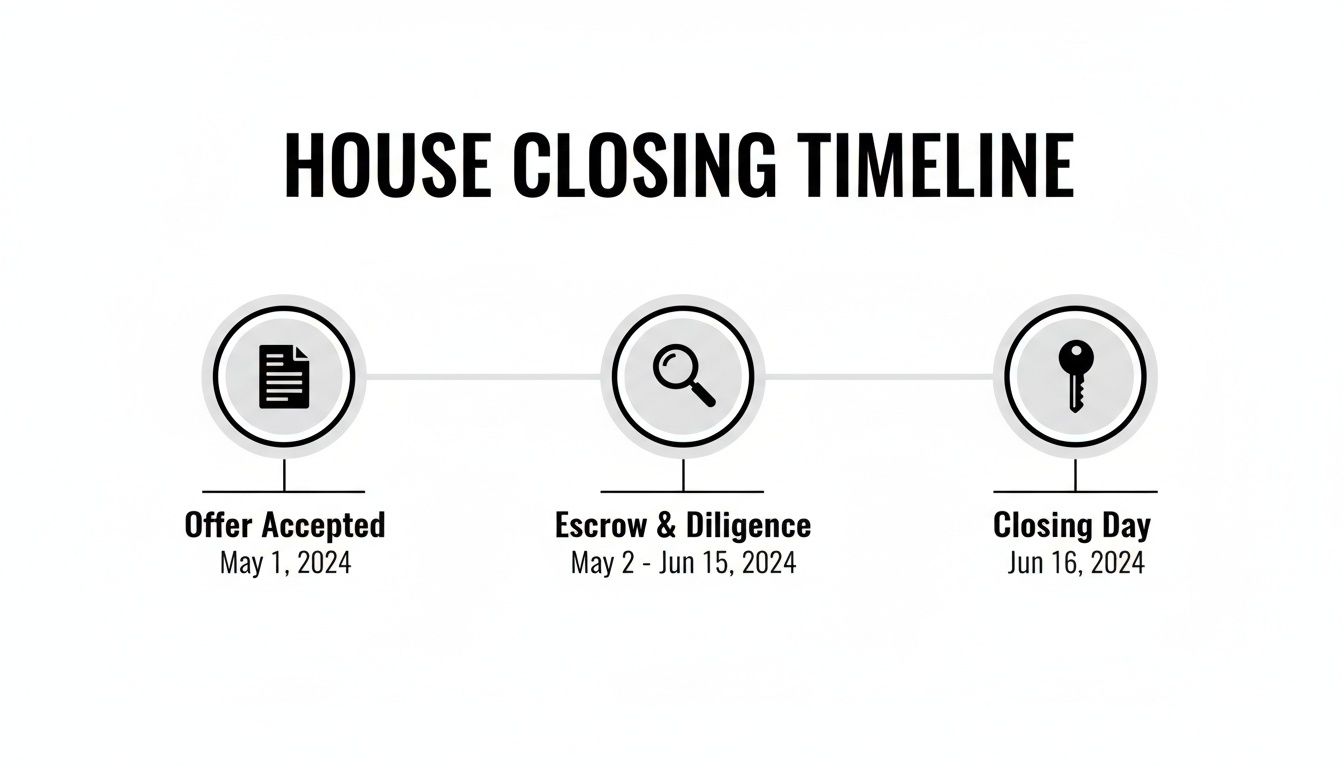 HOUSE CLOSING TIMELINE

Offer Accepted
May 1, 2024

Escrow & Diligence
May 2 - Jun 15, 2024

Closing Day
Jun 16, 2024