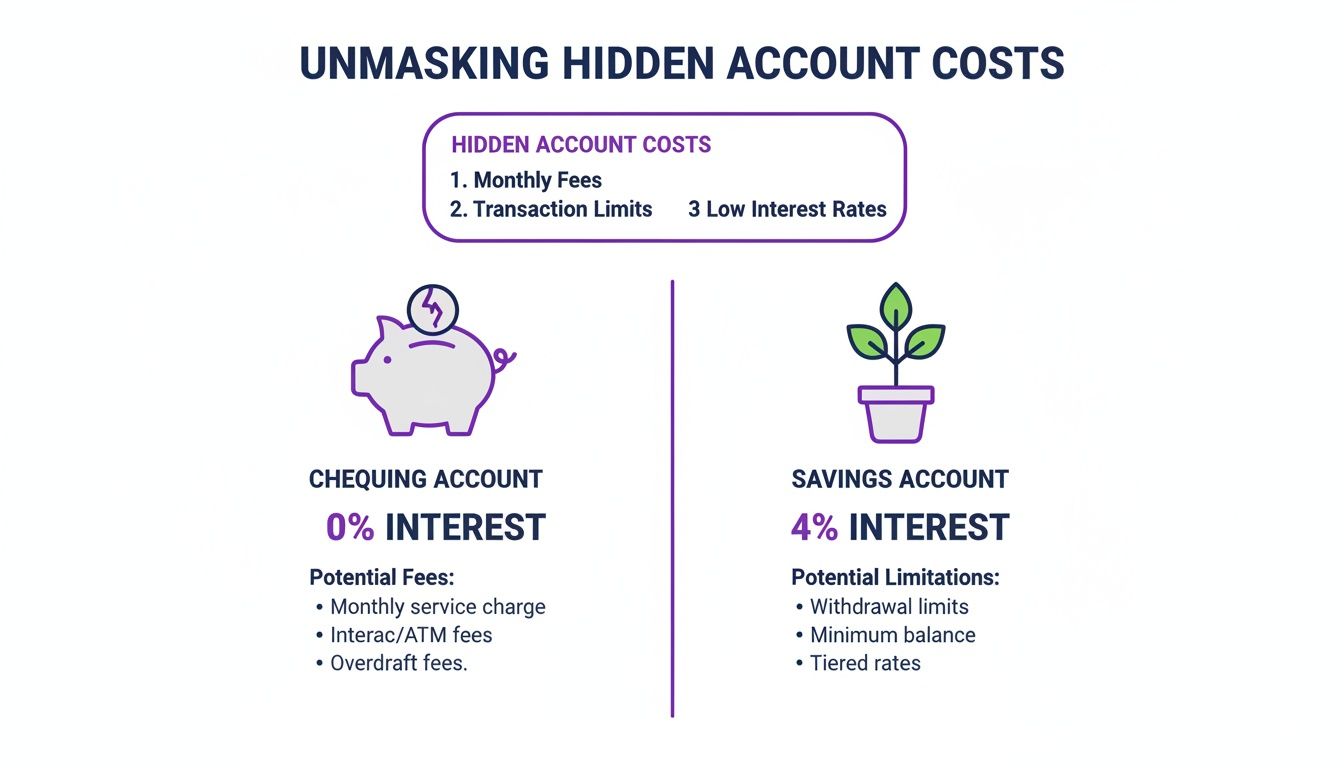 UNMASKING HIDDEN ACCOUNT COSTS

HIDDEN ACCOUNT COSTS
1. Monthly Fees
2. Transaction Limits 3 Low Interest Rates

CHEQUING ACCOUNT
0% INTEREST
Potential Fees:
• Monthly service charge
• Interac/ATM fees
• Overdraft fees.

SAVINGS ACCOUNT
4% INTEREST
Potential Limitations:
• Withdrawal limits
• Minimum balance
• Tiered rates