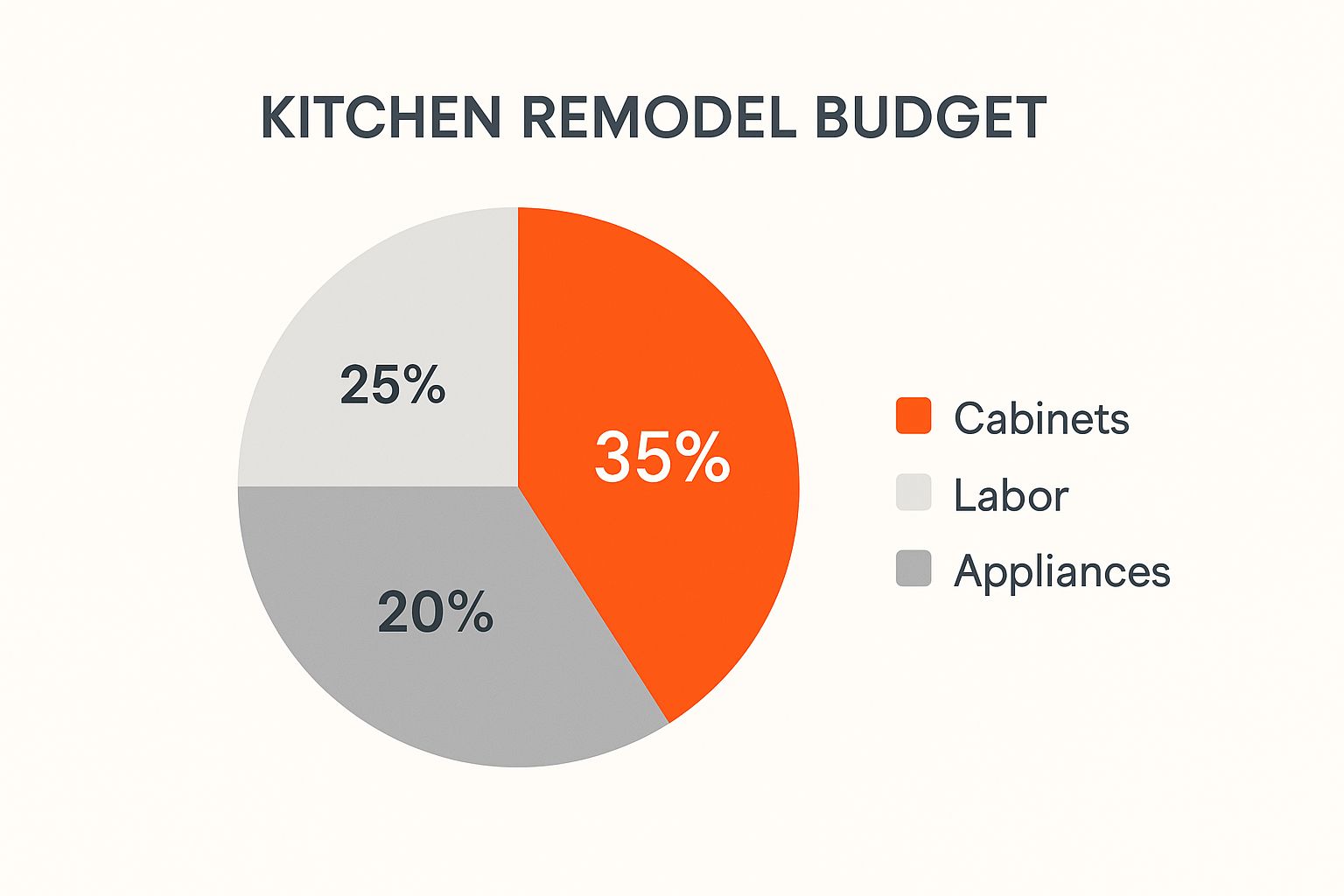 KITCHEN REMODEL BUDGET

25%

35%

20%

Cabinets
Labor
Appliances