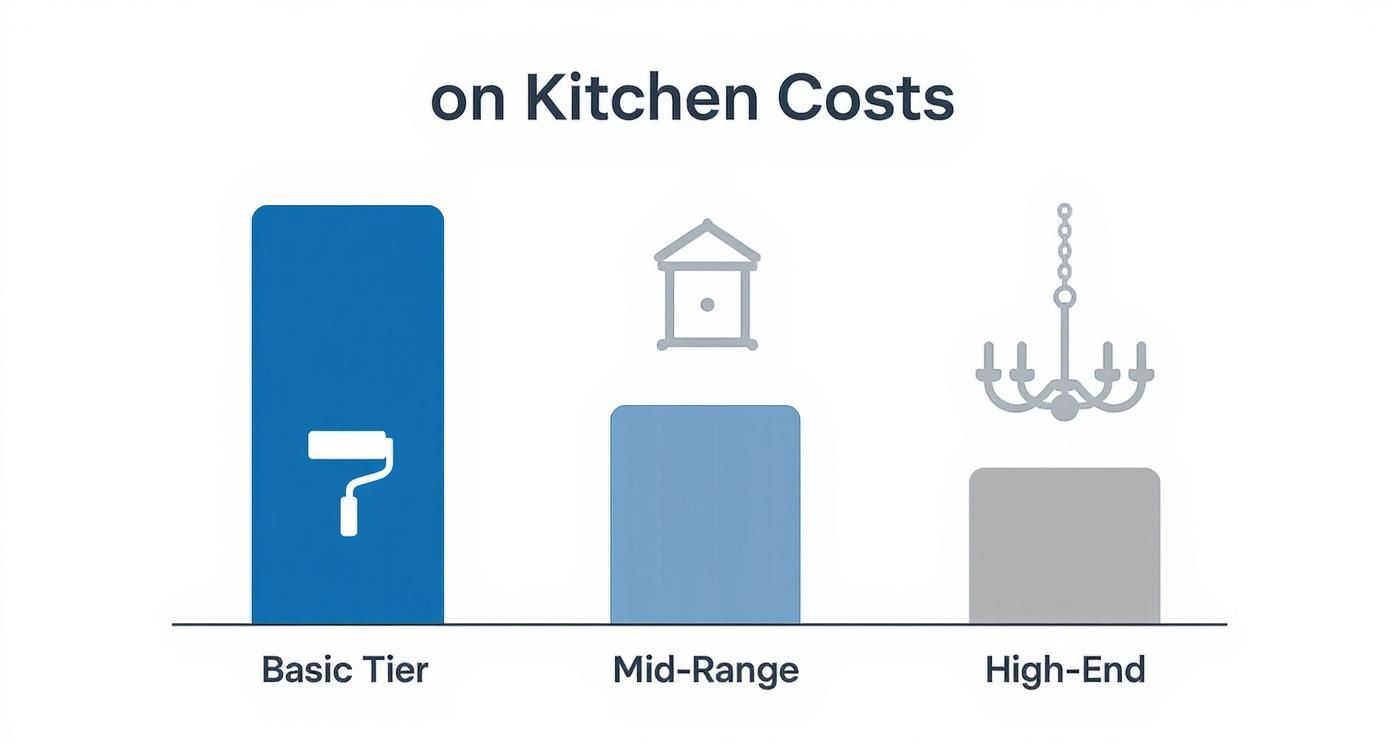 on Kitchen Costs

Basic Tier

Mid-Range

High-End