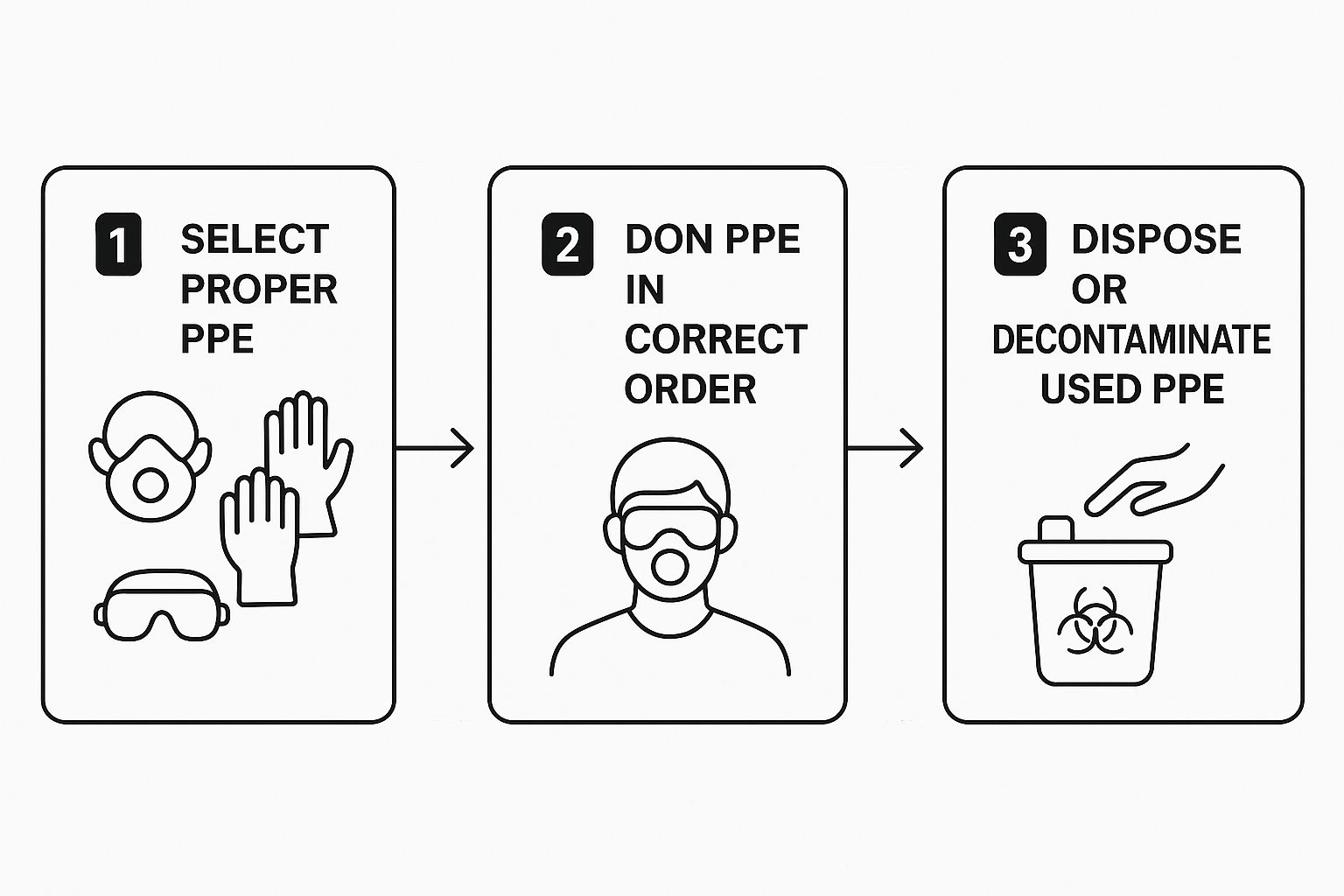 1 SELECT PROPER PPE

2 DON PPE IN CORRECT ORDER

3 DISPOSE OR DECONTAMINATE USED PPE