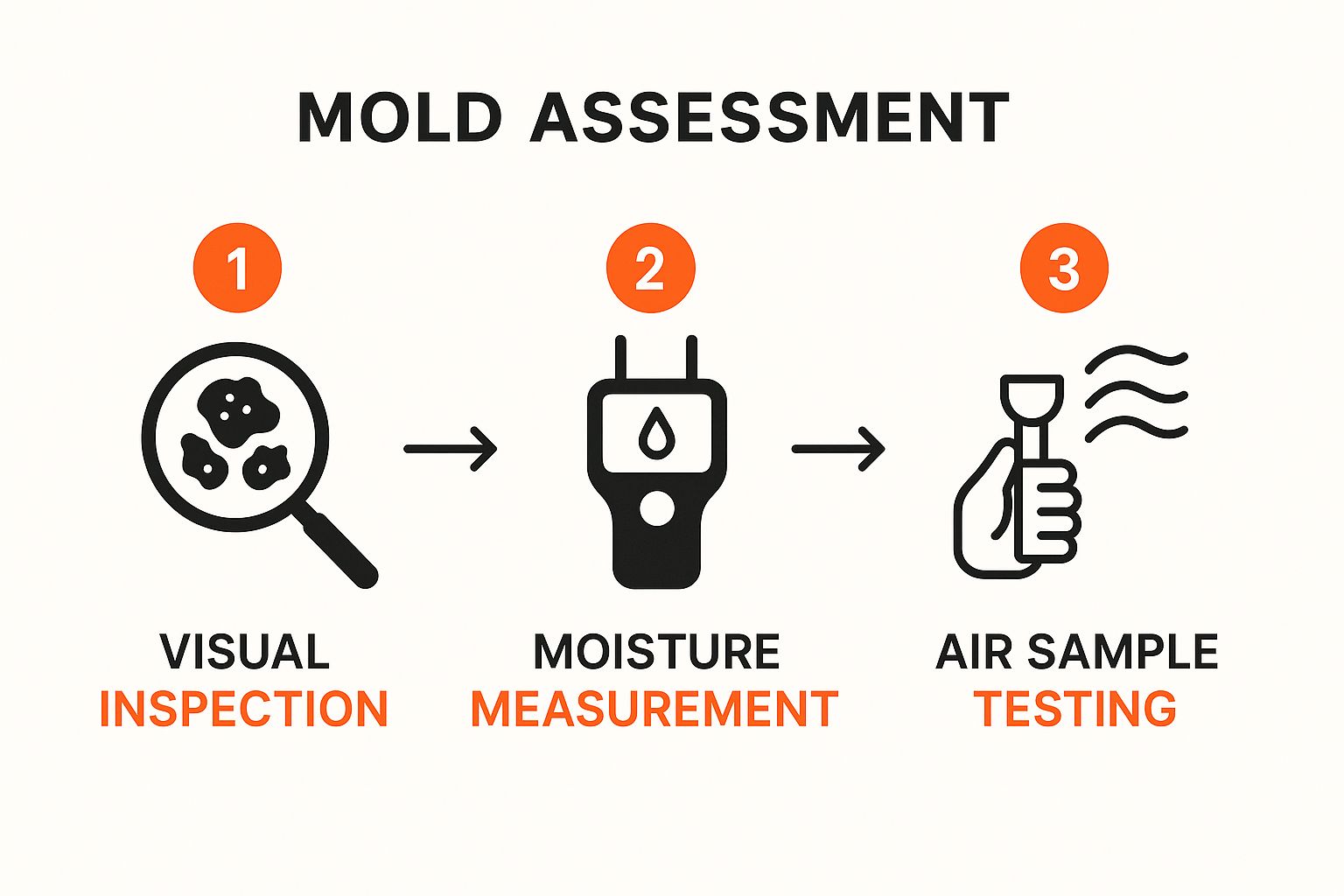 MOLD ASSESSMENT

1

VISUAL INSPECTION

2

MOISTURE MEASUREMENT

3

AIR SAMPLE TESTING