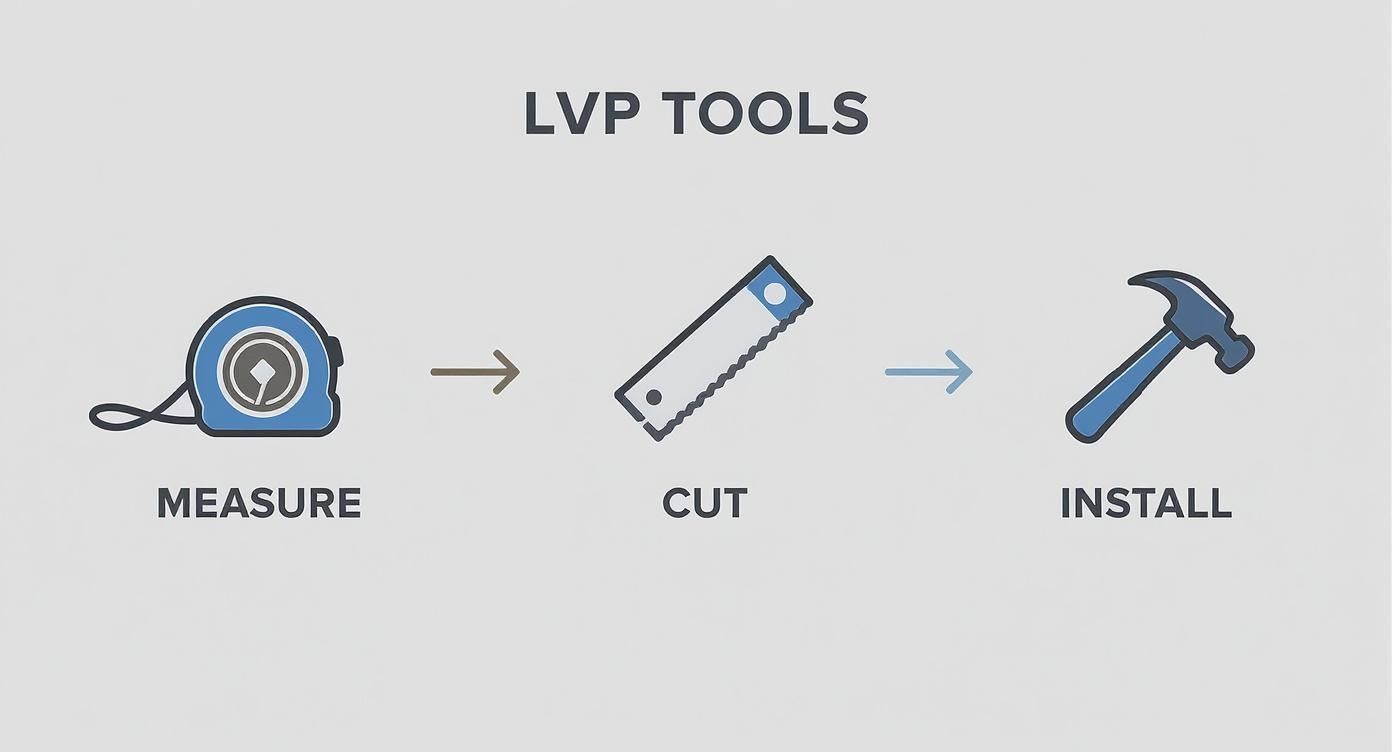 LVP TOOLS

MEASURE

CUT

INSTALL